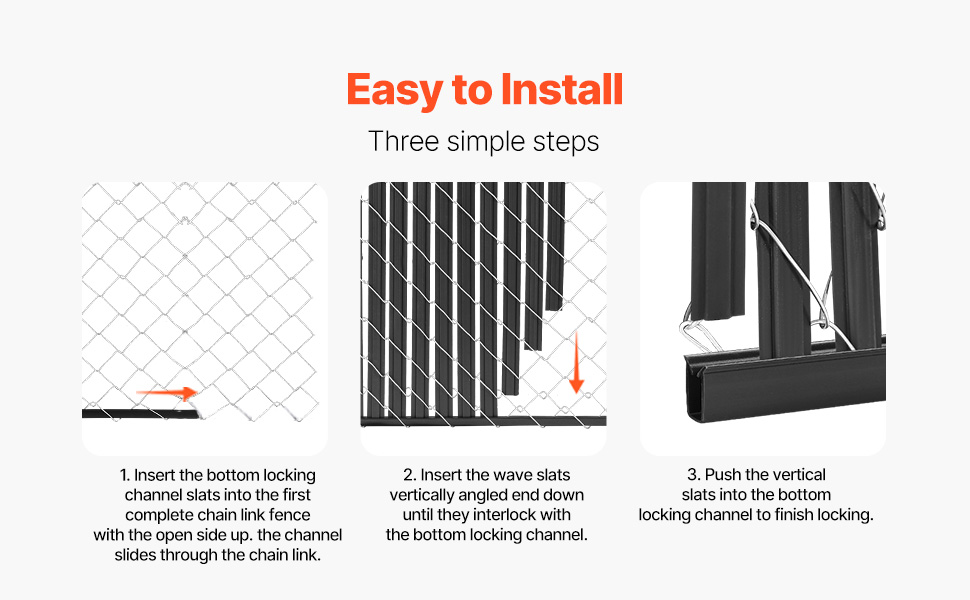 Easy to Install

Three simple steps

1. Insert the bottom locking channel slats into the first complete chain link fence with the open side up. the channel slides through the chain link.

2. Insert the wave slats vertically angled end down until they interlock with the bottom locking channel.

3. Push the vertical slats into the bottom locking channel to finish locking.