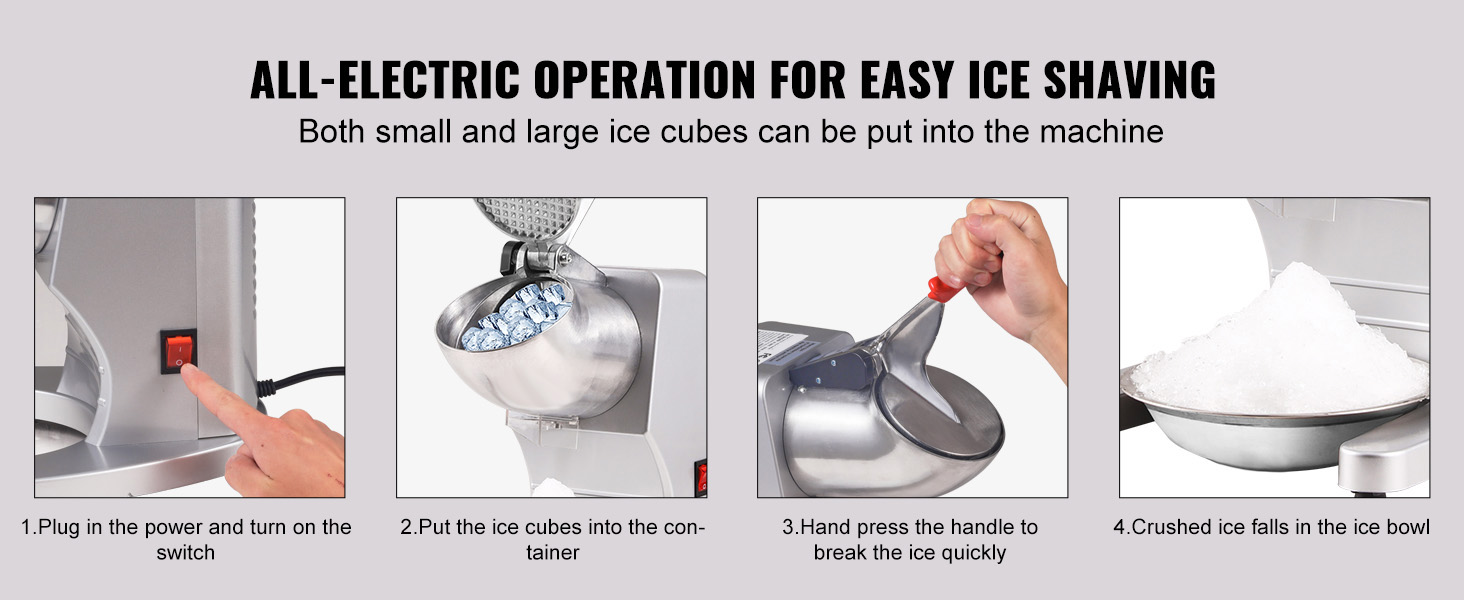 ALL-ELECTRIC OPERATION FOR EASY ICE SHAVING
Both small and large ice cubes can be put into the machine

1.Plug in the power and turn on the switch

2.Put the ice cubes into the container

3.Hand press the handle to break the ice quickly

4.Crushed ice falls in the ice bowl