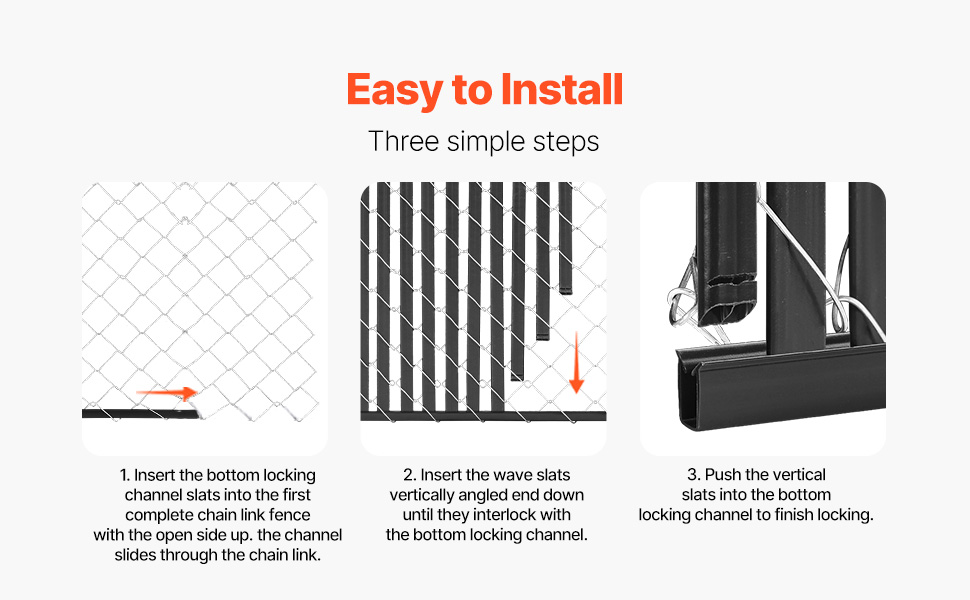 Easy to Install

Three simple steps

1. Insert the bottom locking channel slats into the first complete chain link fence with the open side up. the channel slides through the chain link.

2. Insert the wave slats vertically angled end down until they interlock with the bottom locking channel.

3. Push the vertical slats into the bottom locking channel to finish locking.