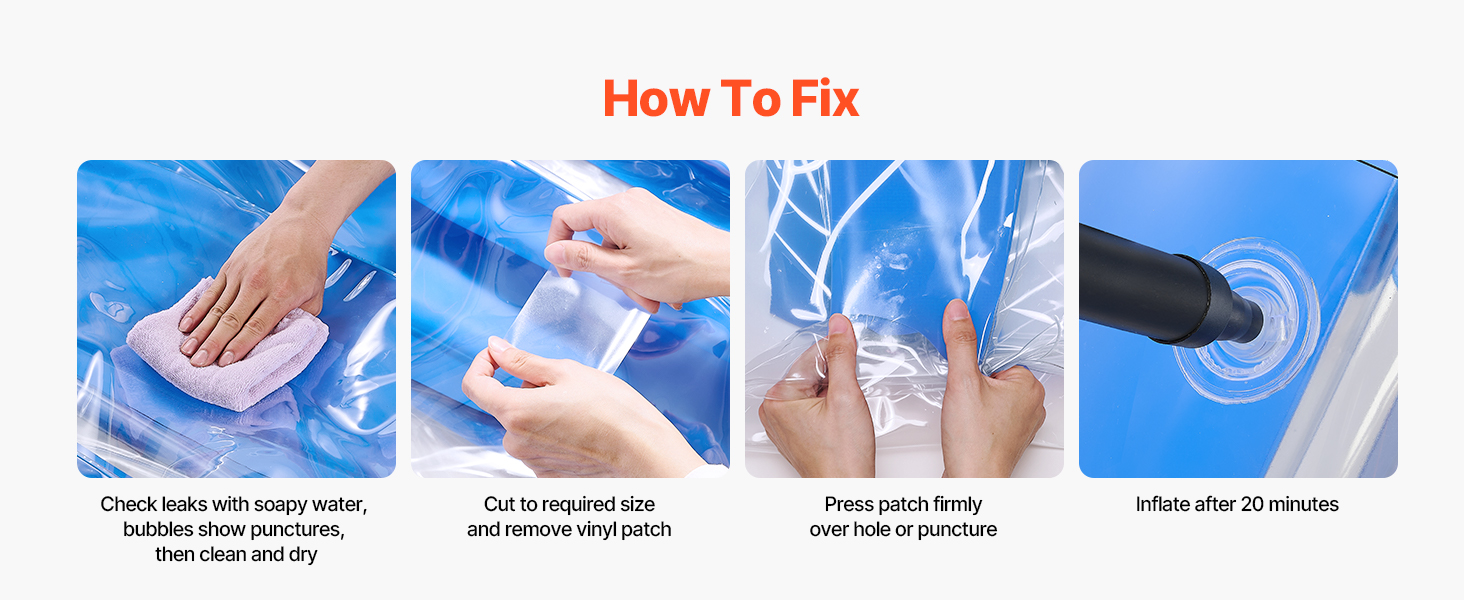 How To Fix

Check leaks with soapy water, bubbles show punctures, then clean and dry

Cut to required size and remove vinyl patch

Press patch firmly over hole or puncture

Inflate after 20 minutes