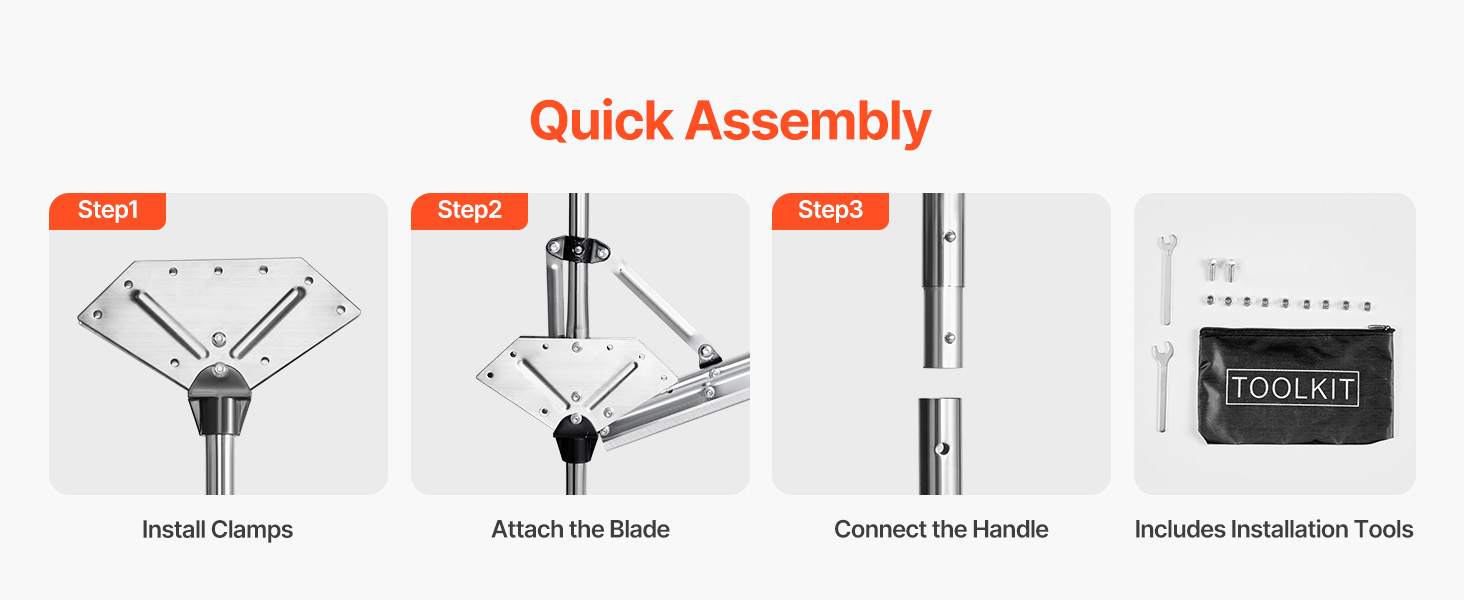 Quick Assembly

Step1

Install Clamps

Step2

Attach the Blade

Step3

Connect the Handle

TOOLKIT

Includes Installation Tools