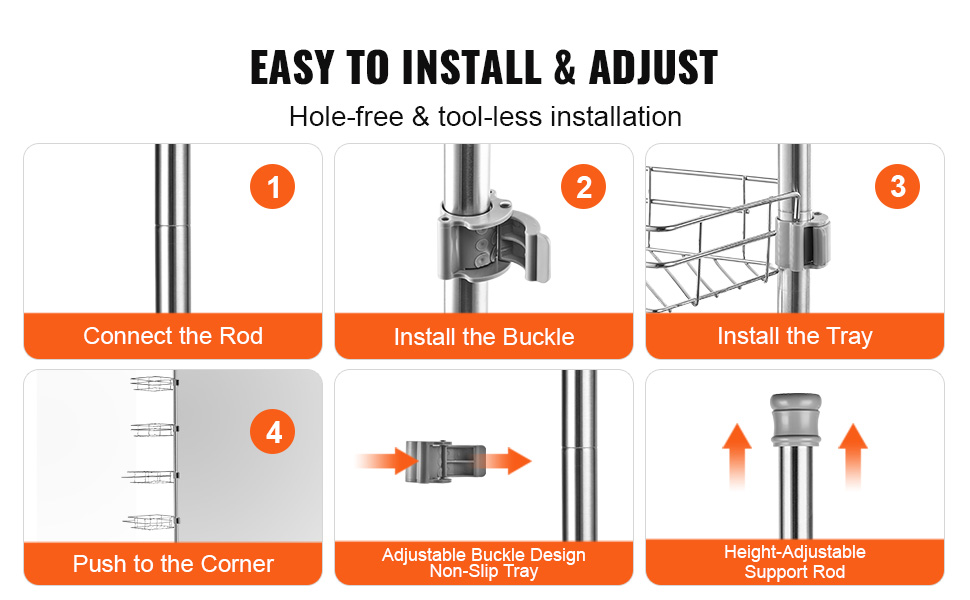 EASY TO INSTALL & ADJUST

Hole-free & tool-less installation

1

Connect the Rod

2

Install the Buckle

3

Install the Tray

4

Push to the Corner

Adjustable Buckle Design
Non-Slip Tray

Height-Adjustable
Support Rod