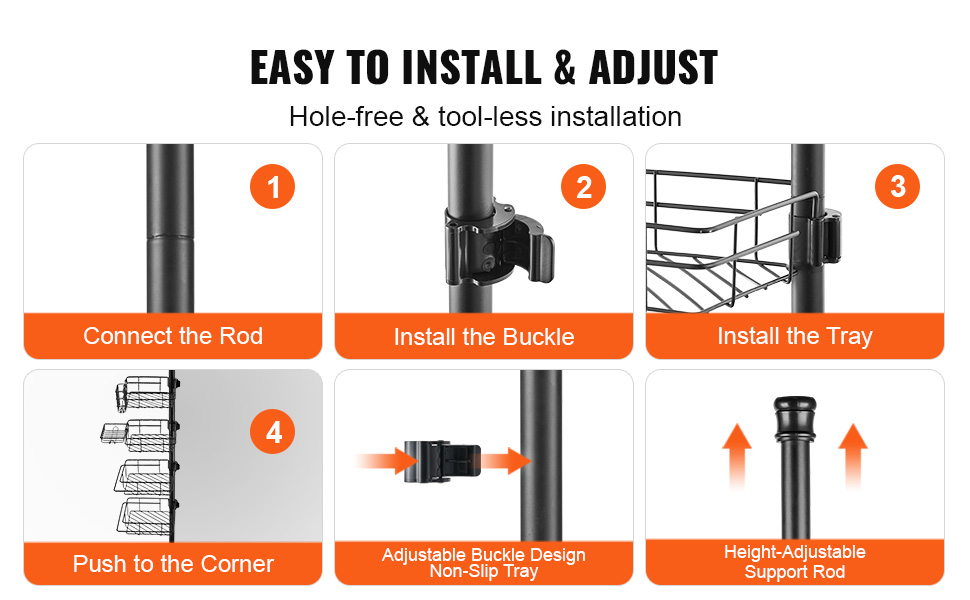 EASY TO INSTALL & ADJUST

Hole-free & tool-less installation

1
Connect the Rod

2
Install the Buckle

3
Install the Tray

4
Push to the Corner

Adjustable Buckle Design Non-Slip Tray

Height-Adjustable Support Rod