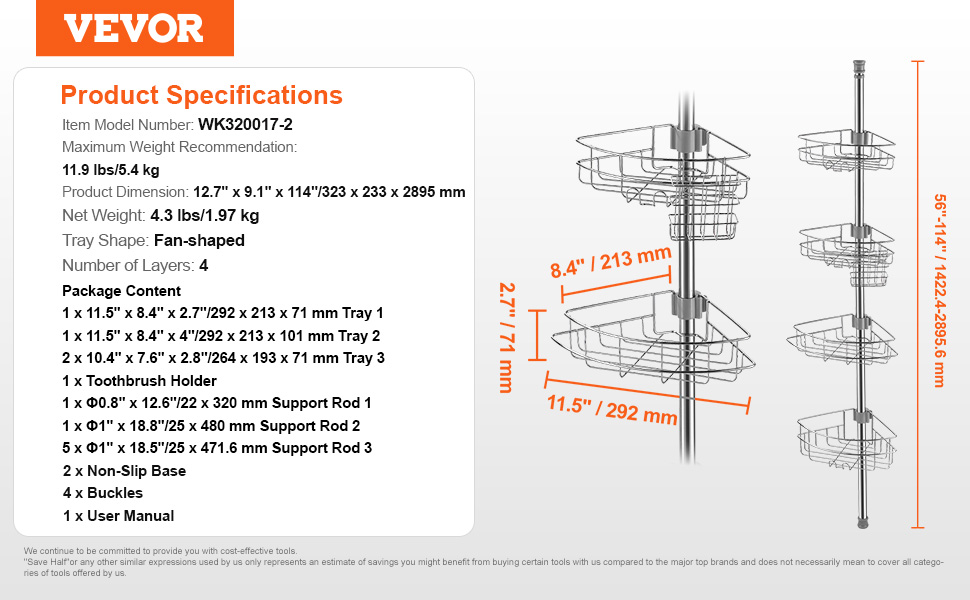 VEVOR

Product Specifications

Item Model Number: WK320017-2

Maximum Weight Recommendation:

11.9 lbs/5.4 kg

Product Dimension: 12.7" x 9.1" x 114"/323 x 233 x 2895 mm

Net Weight: 4.3 lbs/1.97 kg

Tray Shape: Fan-shaped

Number of Layers: 4

Package Content

1 x 11.5" x 8.4" x 2.7"/292 x 213 x 71 mm Tray 1

1 x 11.5" x 8.4" x 4"/292 x 213 x 101 mm Tray 2

2 x 10.4" x 7.6" x 2.8"/264 x 193 x 71 mm Tray 3

1 x Toothbrush Holder

1 x Φ0.8" x 12.6"/22 x 320 mm Support Rod 1

1 x Φ1" x 18.8"/25 x 480 mm Support Rod 2

5 x Φ1" x 18.5"/25 x 471.6 mm Support Rod 3

2 x Non-Slip Base

4 x Buckles

1 x User Manual

8.4" / 213 mm

2.7" / 71 mm

11.5" / 292 mm

56"-114" / 1422.4-2895.6 mm

We continue to be committed to provide you with cost-effective tools.
"Save Half"or any other similar expressions used by us only represents an estimate of savings you might benefit from buying certain tools with us compared to the major top brands and does not necessarily mean to cover all categories of tools offered by us.