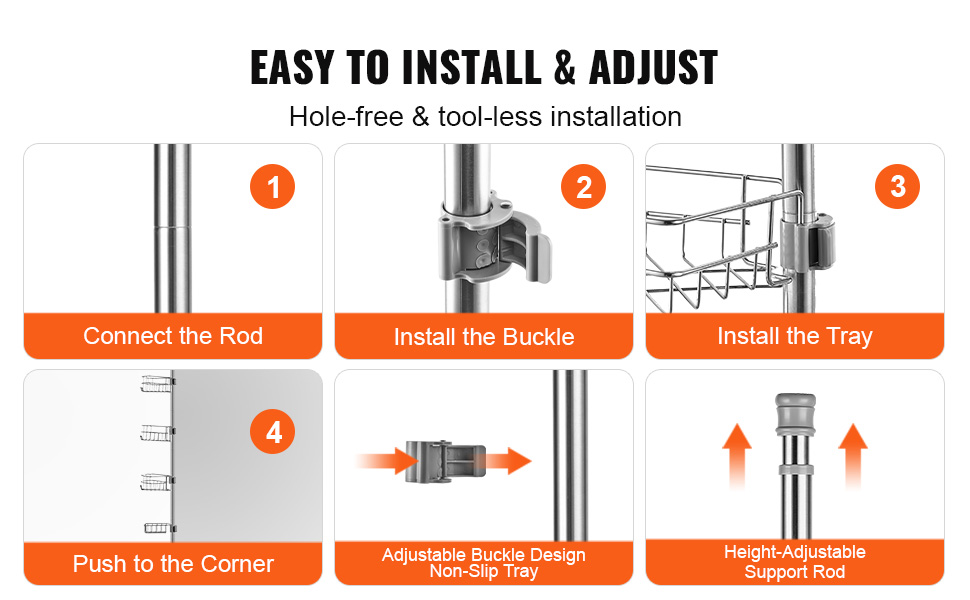 EASY TO INSTALL & ADJUST
Hole-free & tool-less installation

1
Connect the Rod

2
Install the Buckle

3
Install the Tray

4
Push to the Corner

Adjustable Buckle Design
Non-Slip Tray

Height-Adjustable
Support Rod