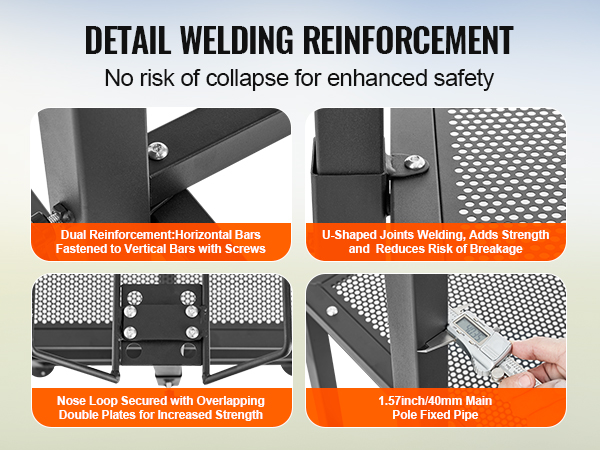 DETAIL WELDING REINFORCEMENT

No risk of collapse for enhanced safety

Dual Reinforcement:Horizontal Bars Fastened to Vertical Bars with Screws

U-Shaped Joints Welding, Adds Strength and Reduces Risk of Breakage

Nose Loop Secured with Overlapping Double Plates for Increased Strength

1.57inch/40mm Main Pole Fixed Pipe