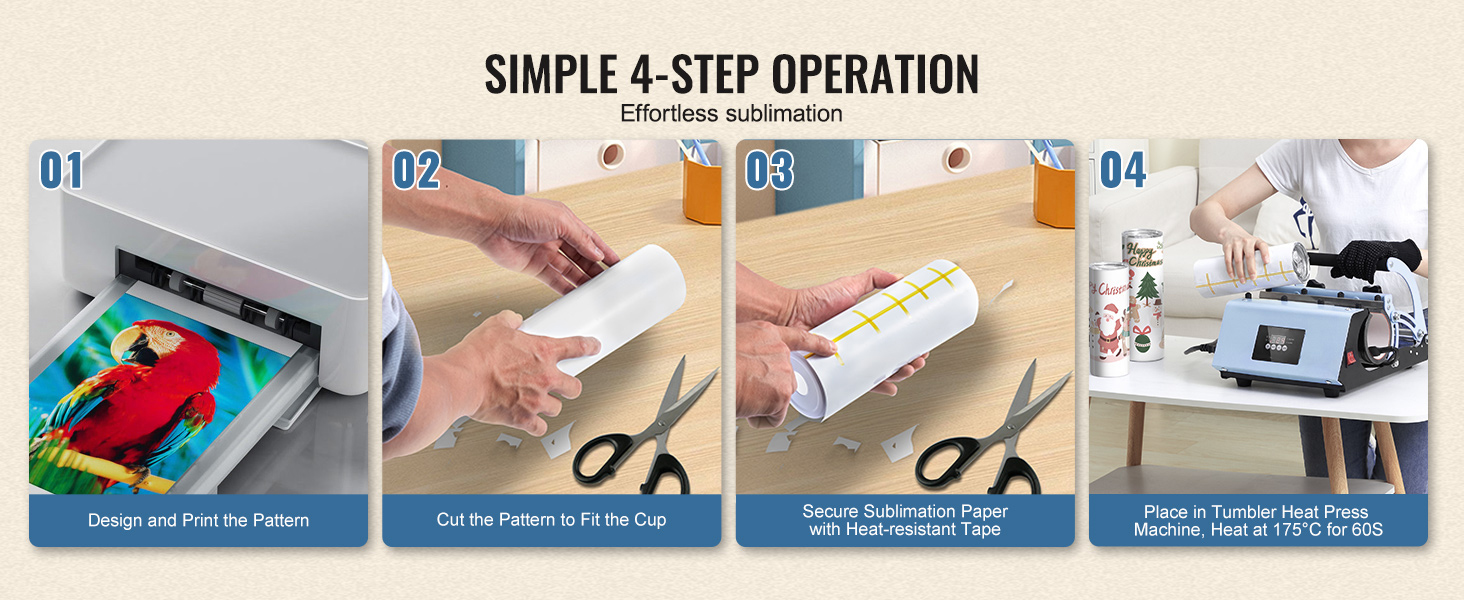 SIMPLE 4-STEP OPERATION

Effortless sublimation

01

Design and Print the Pattern

02

Cut the Pattern to Fit the Cup

03

Secure Sublimation Paper with Heat-resistant Tape

04

Happy Christmas

Christmas

Place in Tumbler Heat Press Machine, Heat at 175°C for 60S