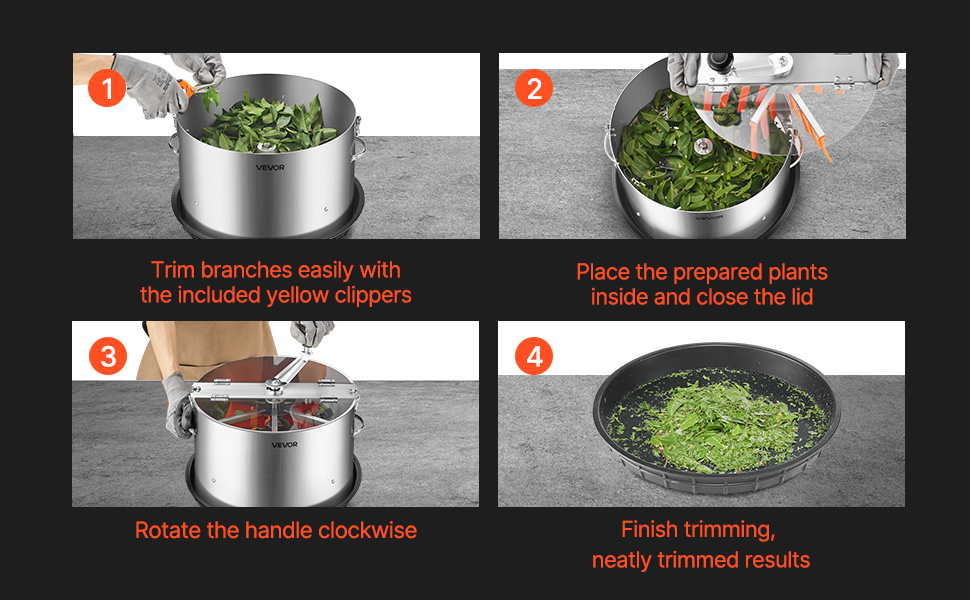 1

VEVOR

Trim branches easily with the included yellow clippers

2

VEVOR

Place the prepared plants inside and close the lid

3

VEVOR

Rotate the handle clockwise

4

Finish trimming, neatly trimmed results