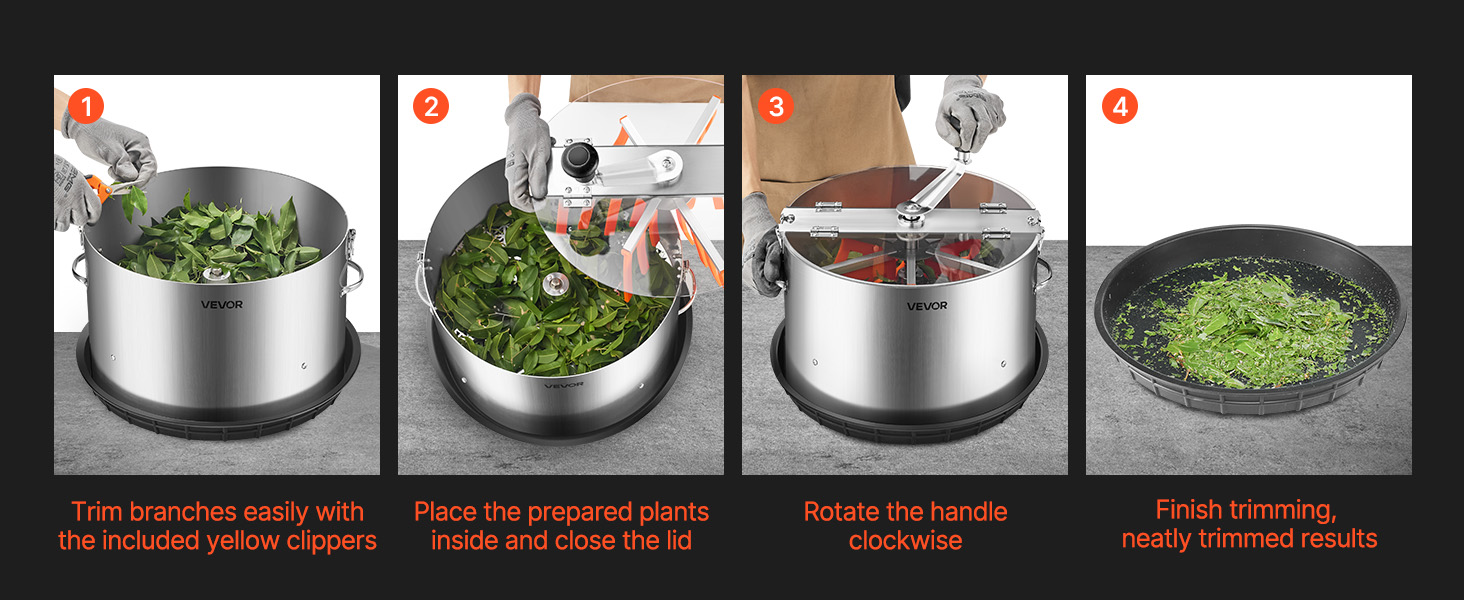 1

VEVOR

Trim branches easily with the included yellow clippers

2

VEVOR

Place the prepared plants inside and close the lid

3

VEVOR

Rotate the handle clockwise

4

Finish trimming, neatly trimmed results