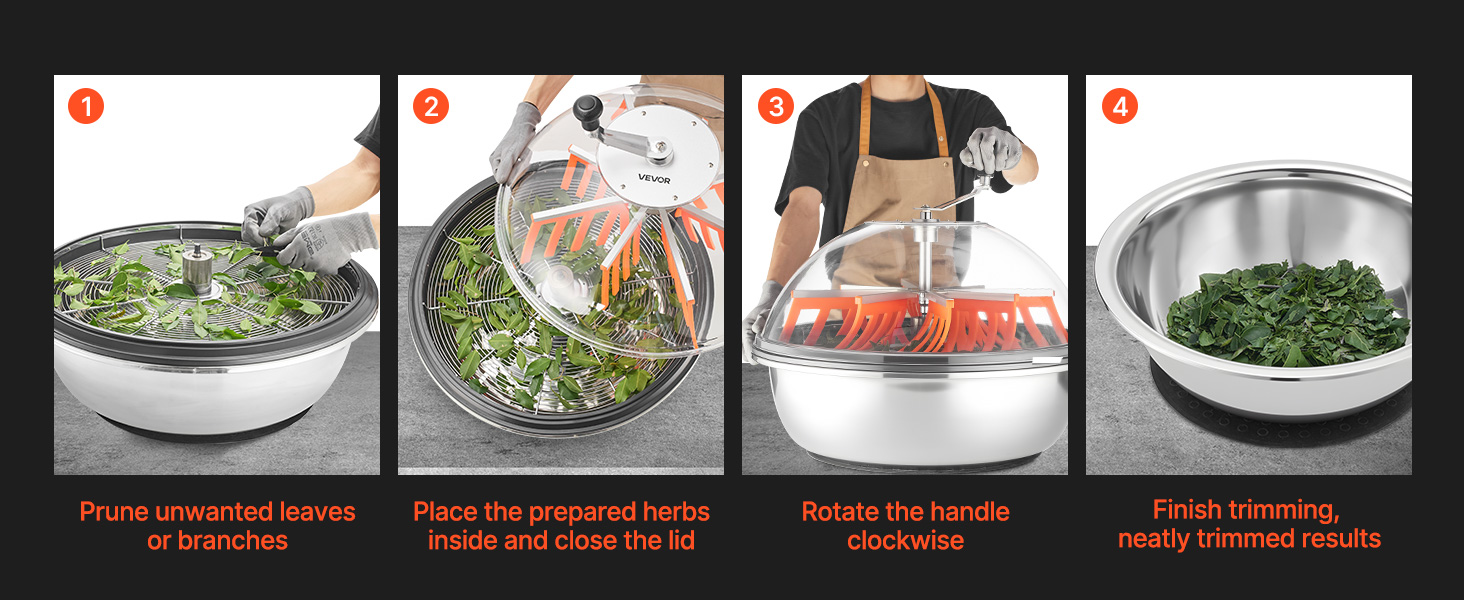 1

Prune unwanted leaves or branches

2

VEVOR

Place the prepared herbs inside and close the lid

3

Rotate the handle clockwise

4

Finish trimming, neatly trimmed results