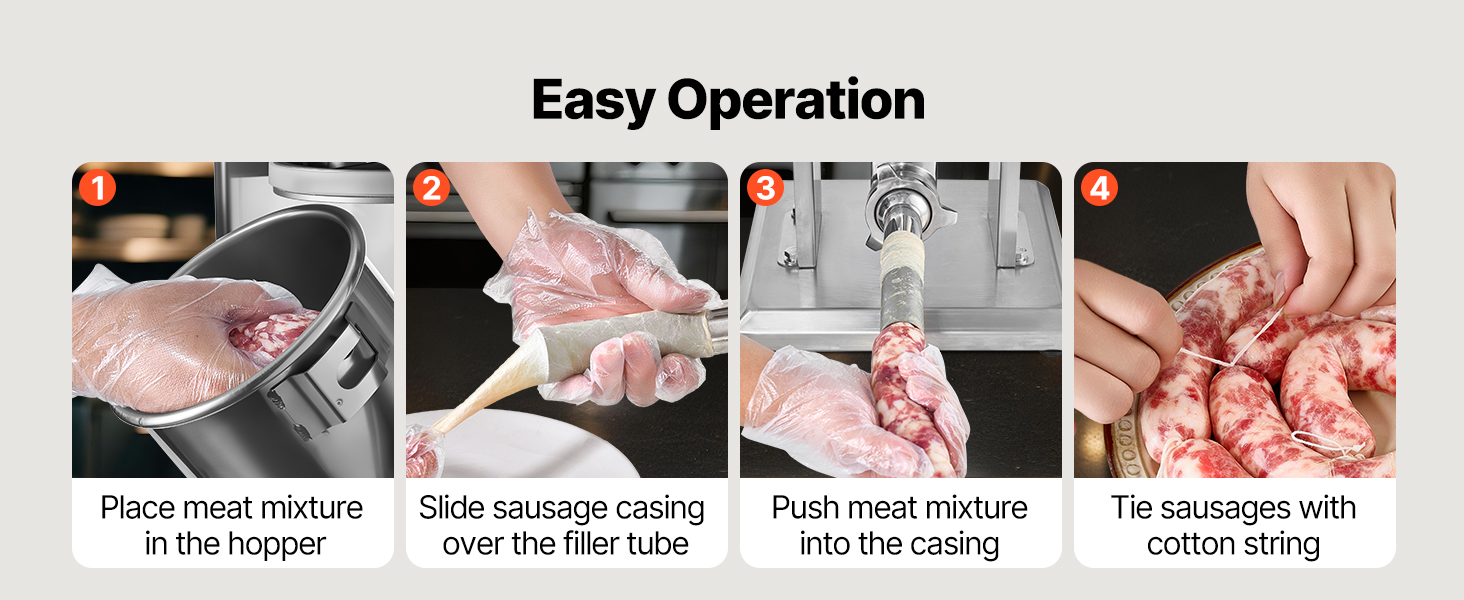 Easy Operation

1

Place meat mixture in the hopper

2

Slide sausage casing over the filler tube

3

Push meat mixture into the casing

4

Tie sausages with cotton string