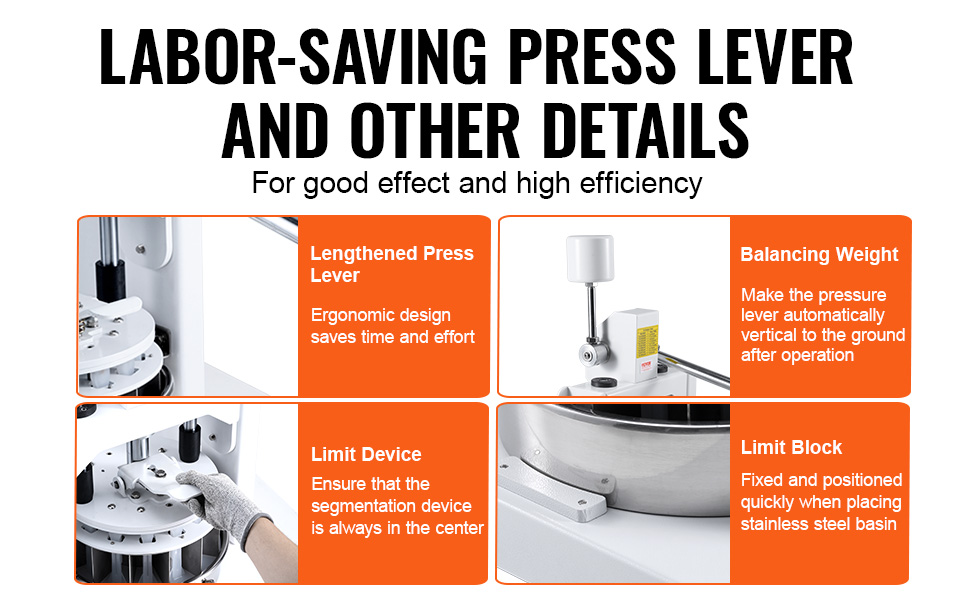 LABOR-SAVING PRESS LEVER AND OTHER DETAILS

For good effect and high efficiency

Lengthened Press Lever

Ergonomic design saves time and effort

Balancing Weight

Make the pressure lever automatically vertical to the ground after operation

Limit Device

Ensure that the segmentation device is always in the center

Limit Block

Fixed and positioned quickly when placing stainless steel basin