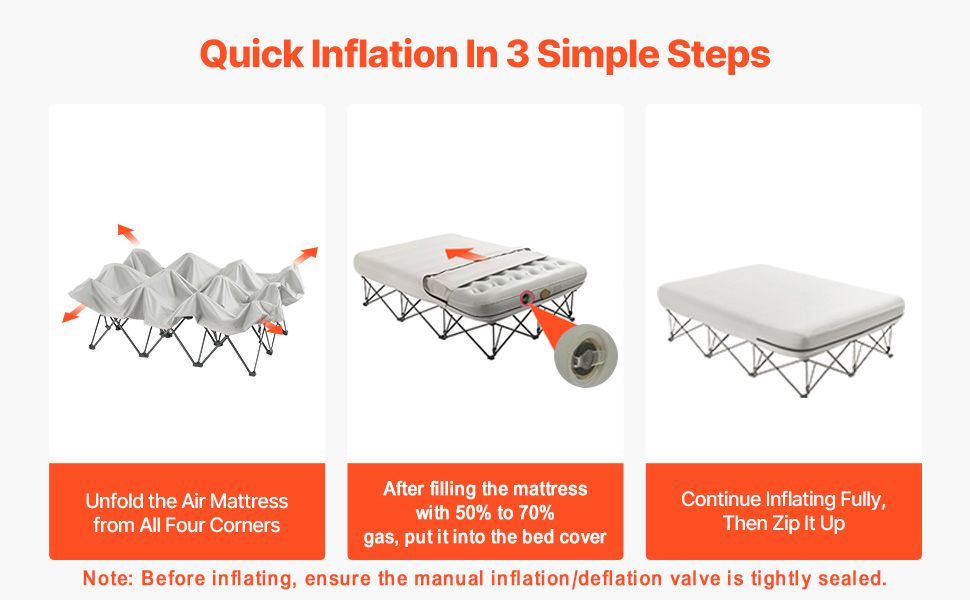 Quick Inflation In 3 Simple Steps

Unfold the Air Mattress from All Four Corners

After filling the mattress with 50% to 70% gas, put it into the bed cover

Continue Inflating Fully, Then Zip It Up

Note: Before inflating, ensure the manual inflation/deflation valve is tightly sealed.