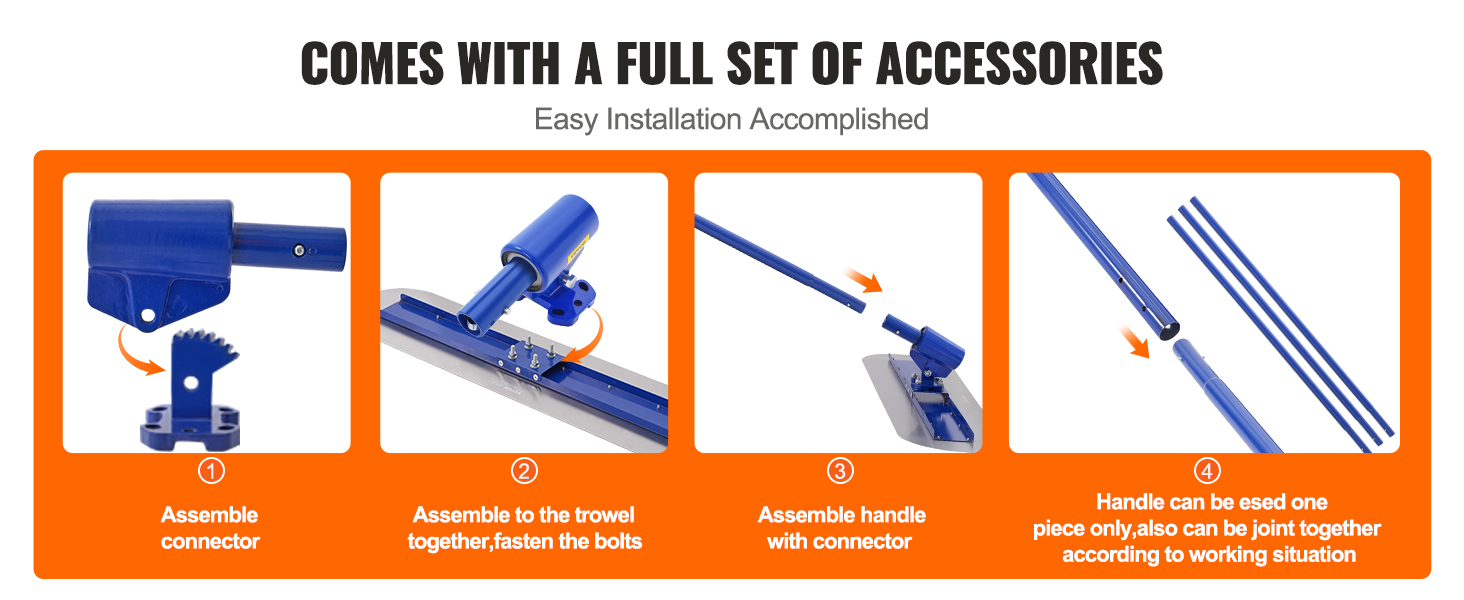 COMES WITH A FULL SET OF ACCESSORIES

Easy Installation Accomplished

①

Assemble connector

②

Assemble to the trowel together,fasten the bolts

③

Assemble handle with connector

④

Handle can be esed one piece only,also can be joint together according to working situation