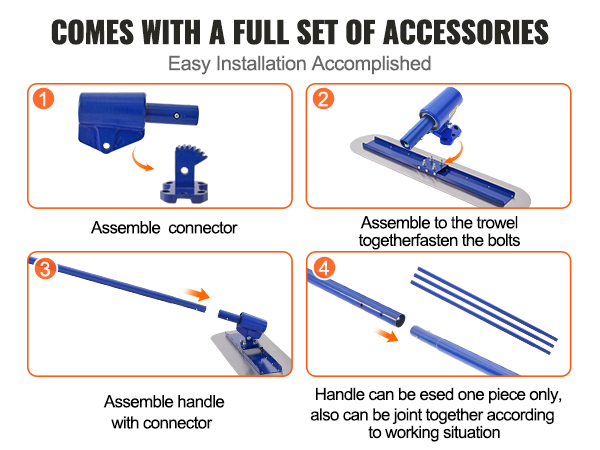 COMES WITH A FULL SET OF ACCESSORIES

Easy Installation Accomplished

1

Assemble connector

2

Assemble to the trowel togetherfasten the bolts

3

Assemble handle with connector

4

Handle can be esed one piece only, also can be joint together according to working situation