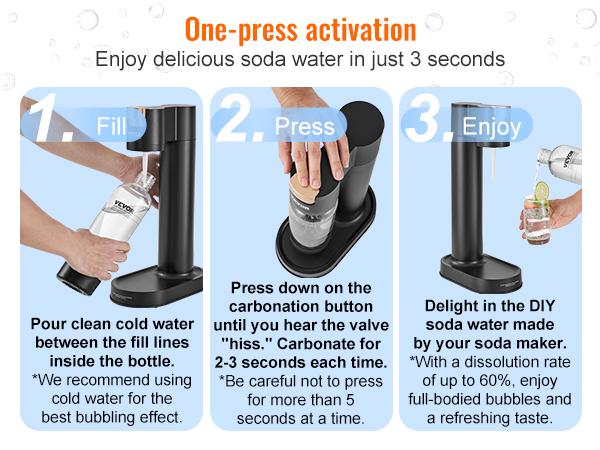 One-press activation
Enjoy delicious soda water in just 3 seconds

1. Fill

VEVOR

Pour clean cold water between the fill lines inside the bottle.
*We recommend using cold water for the best bubbling effect.

2. Press

Press down on the carbonation button until you hear the valve "hiss." Carbonate for 2-3 seconds each time.
*Be careful not to press for more than 5 seconds at a time.

3. Enjoy

VEVOR

Delight in the DIY soda water made by your soda maker.
*With a dissolution rate of up to 60%, enjoy full-bodied bubbles and a refreshing taste.