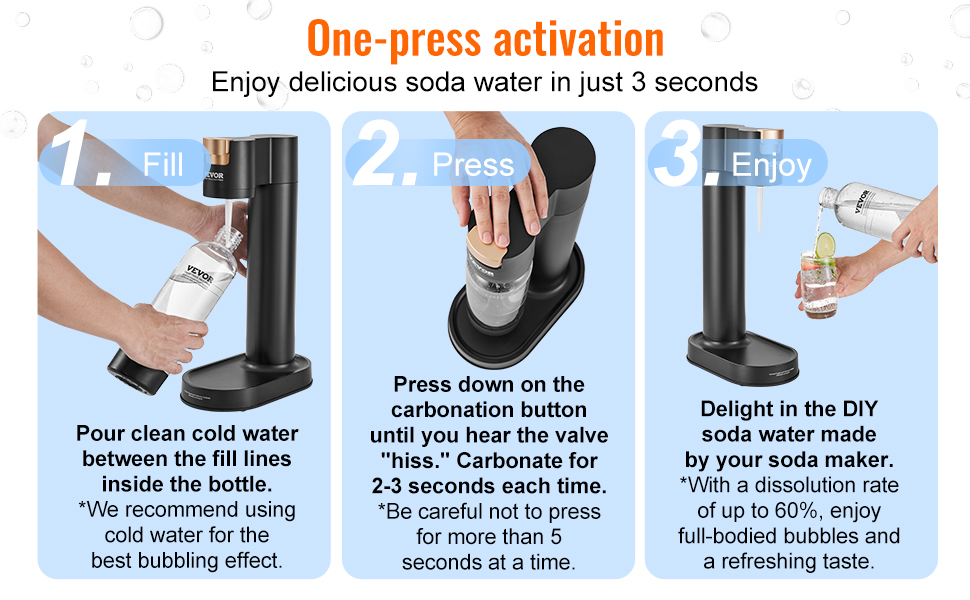 One-press activation

Enjoy delicious soda water in just 3 seconds

1. Fill

VEVOR

VEVOR

Pour clean cold water between the fill lines inside the bottle.
*We recommend using cold water for the best bubbling effect.

2. Press

VEVOR

Press down on the carbonation button until you hear the valve "hiss." Carbonate for 2-3 seconds each time.
*Be careful not to press for more than 5 seconds at a time.

3. Enjoy

VEVOR

Delight in the DIY soda water made by your soda maker.
*With a dissolution rate of up to 60%, enjoy full-bodied bubbles and a refreshing taste.