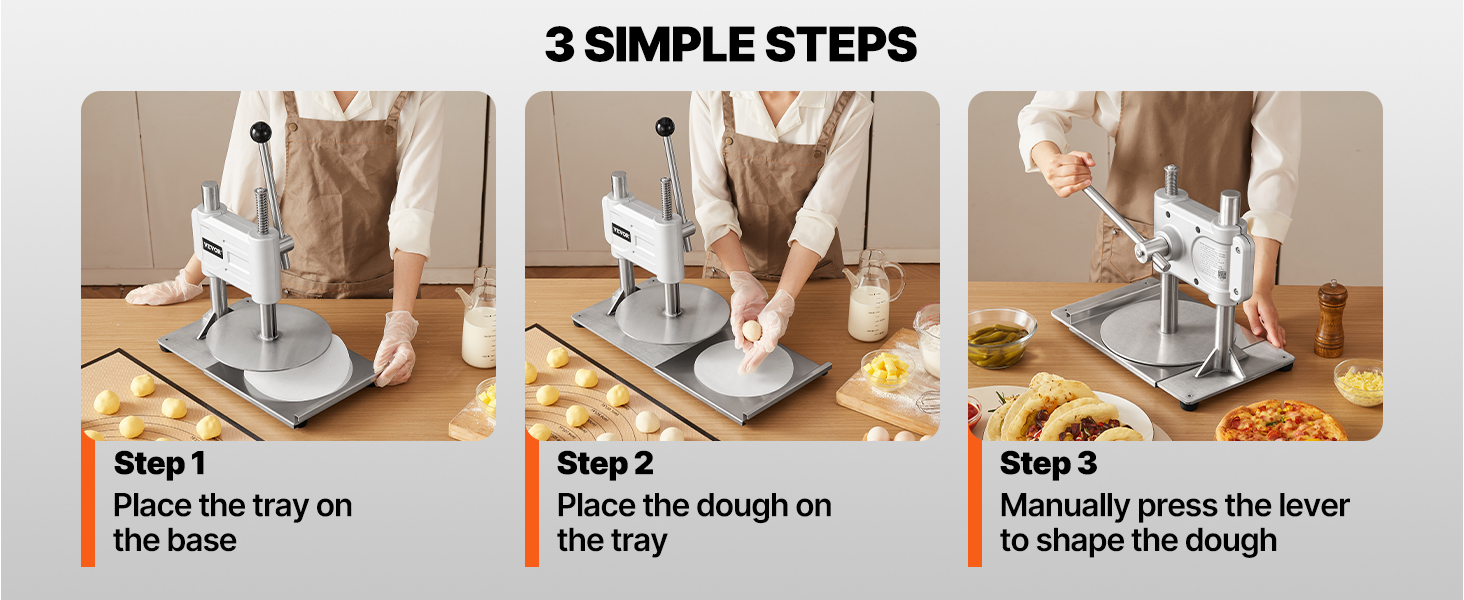 3 SIMPLE STEPS

VEVOR

Step 1
Place the tray on the base

VEVOR

Step 2
Place the dough on the tray

Step 3
Manually press the lever to shape the dough