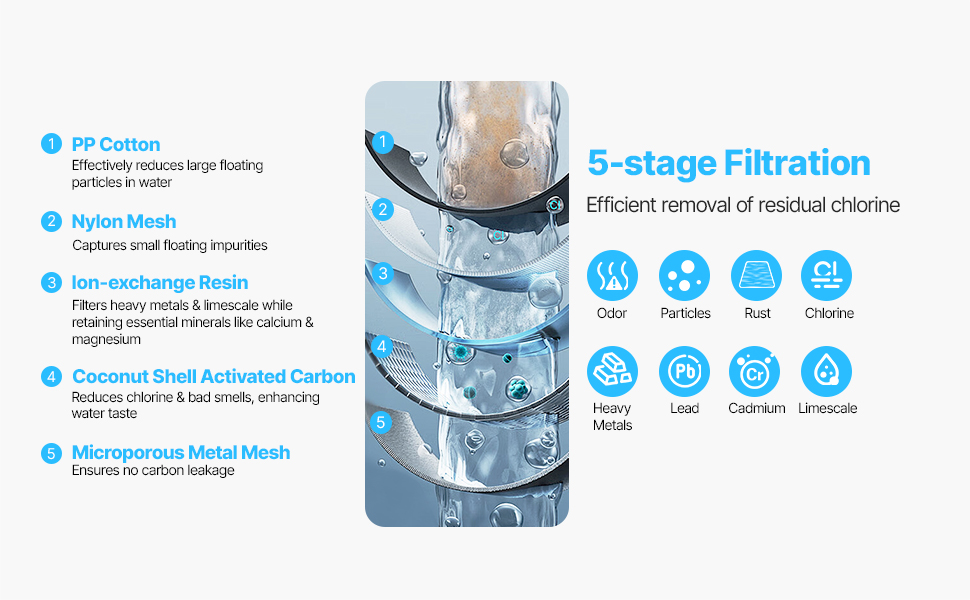 1 PP Cotton
Effectively reduces large floating particles in water

2 Nylon Mesh
Captures small floating impurities

3 Ion-exchange Resin
Filters heavy metals & limescale while retaining essential minerals like calcium & magnesium

4 Coconut Shell Activated Carbon
Reduces chlorine & bad smells, enhancing water taste

5 Microporous Metal Mesh
Ensures no carbon leakage

1
2
3
4
5

5-stage Filtration
Efficient removal of residual chlorine

Odor
Particles
Rust
Cl
Chlorine
Heavy Metals
Pb
Lead
Cr
Cadmium
Limescale