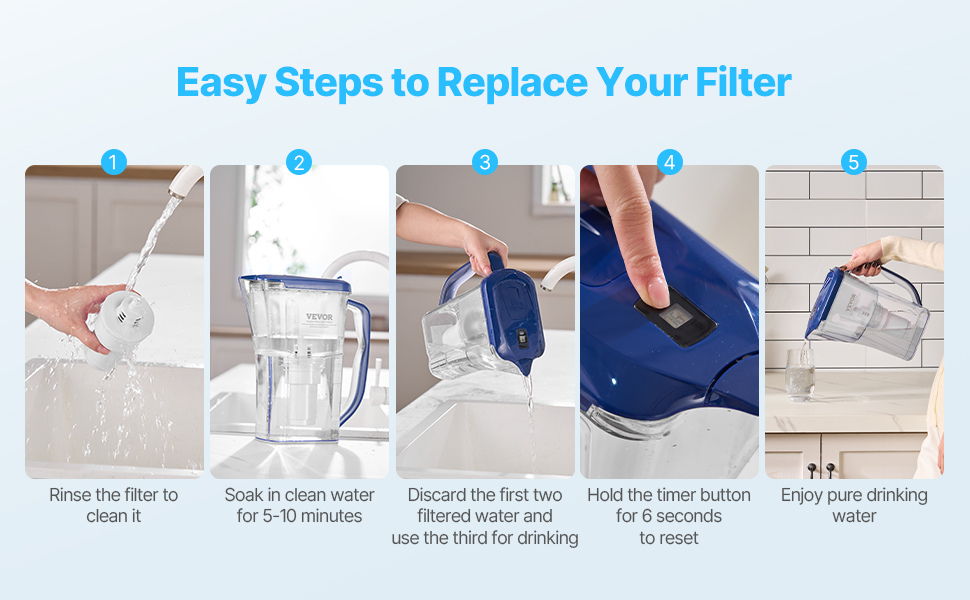 Easy Steps to Replace Your Filter

1

Rinse the filter to clean it

2

VEVOR

Soak in clean water for 5-10 minutes

3

Discard the first two filtered water and use the third for drinking

4

Hold the timer button for 6 seconds to reset

5

VEVOR

Enjoy pure drinking water