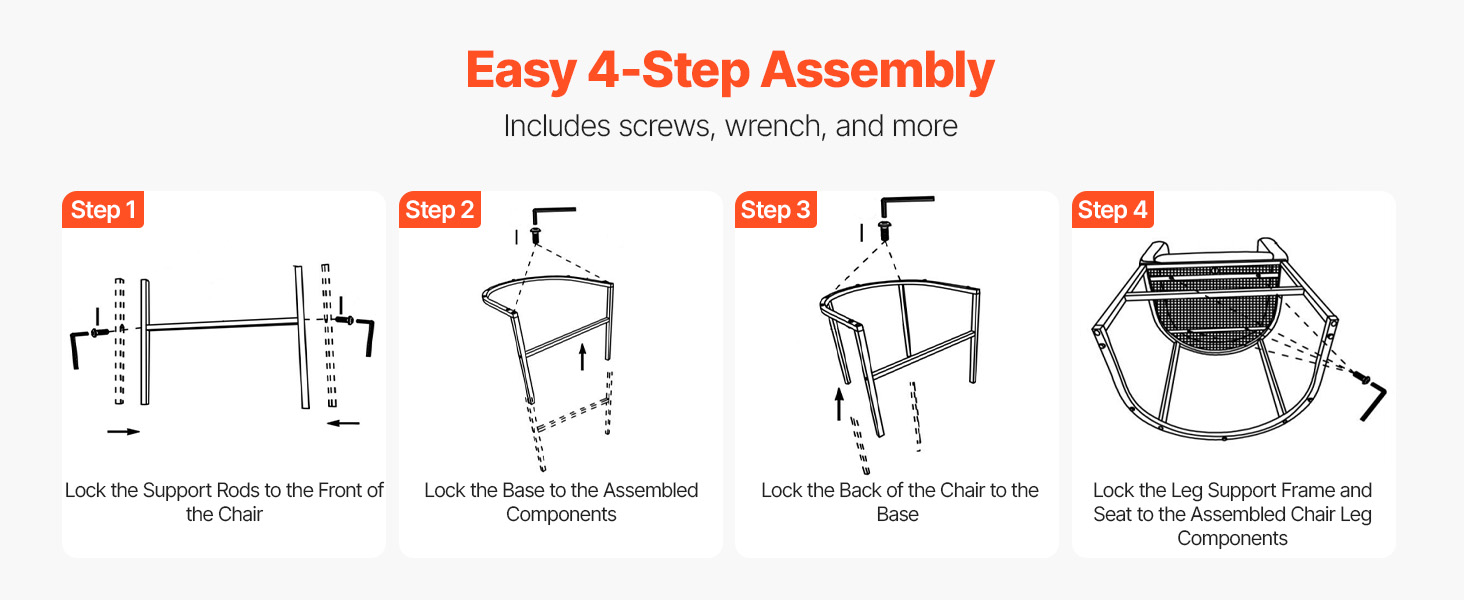 Easy 4-Step Assembly

Includes screws, wrench, and more

Step 1

Lock the Support Rods to the Front of the Chair

Step 2

Lock the Base to the Assembled Components

Step 3

Lock the Back of the Chair to the Base

Step 4

Lock the Leg Support Frame and Seat to the Assembled Chair Leg Components