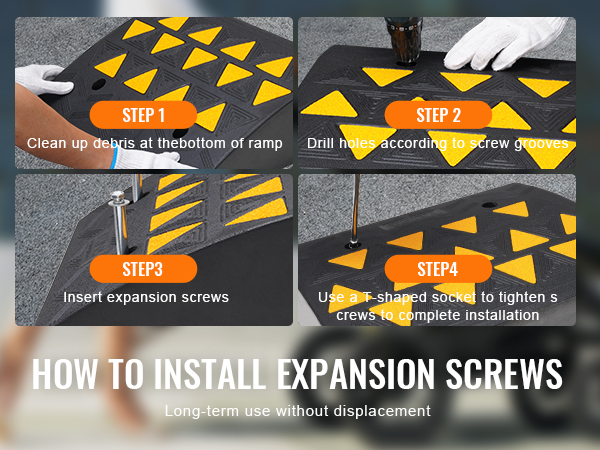 STEP 1
Clean up debris at thebottom of ramp

STEP 2
Drill holes according to screw grooves

STEP3
Insert expansion screws

STEP4
Use a T-shaped socket to tighten s crews to complete installation

HOW TO INSTALL EXPANSION SCREWS
Long-term use without displacement