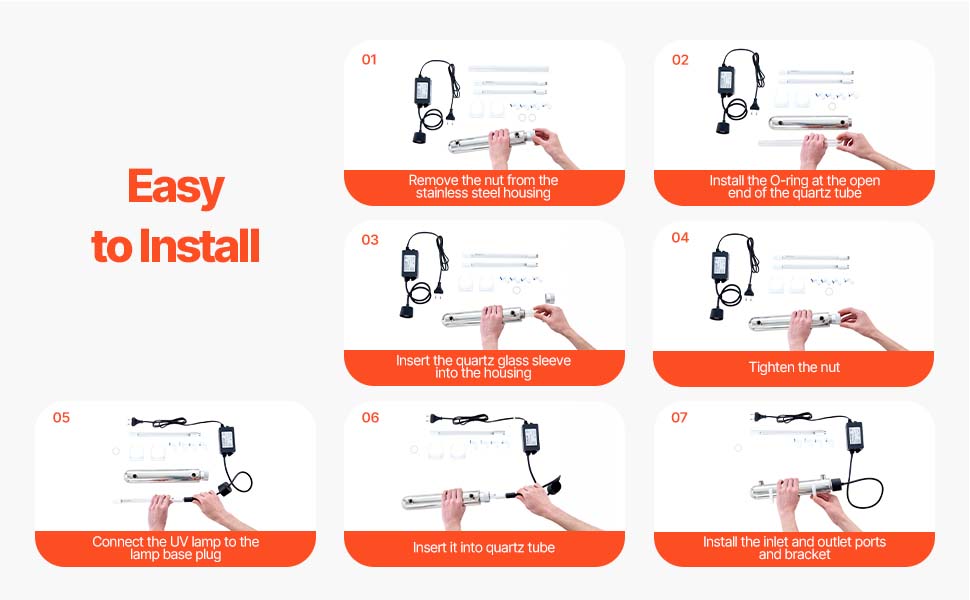 Easy to Install

01
Remove the nut from the stainless steel housing

02
Install the O-ring at the open end of the quartz tube

03
Insert the quartz glass sleeve into the housing

04
Tighten the nut

05
Connect the UV lamp to the lamp base plug

06
Insert it into quartz tube

07
Install the inlet and outlet ports and bracket