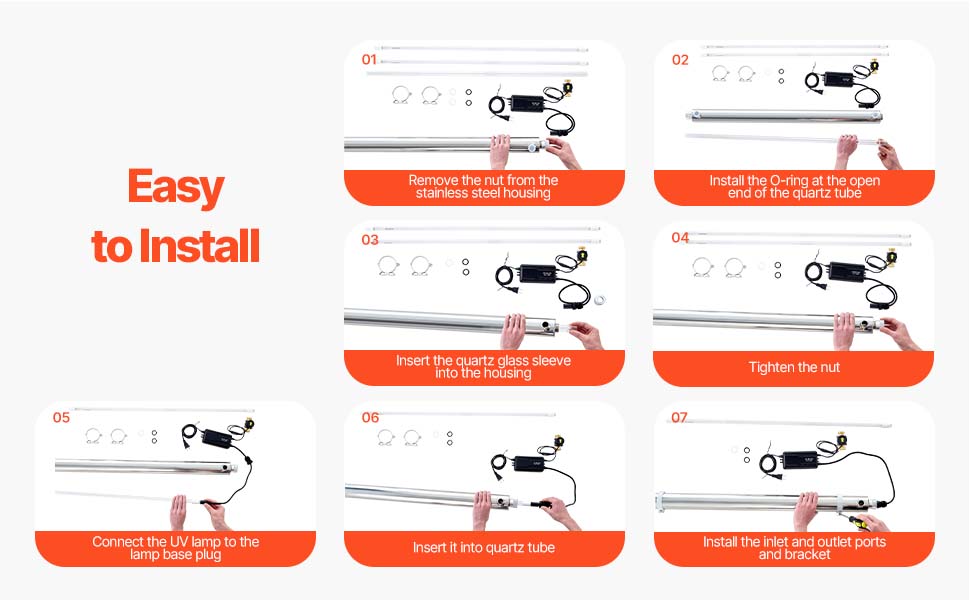 Easy to Install

01
Remove the nut from the stainless steel housing

02
Install the O-ring at the open end of the quartz tube

03
Insert the quartz glass sleeve into the housing

04
Tighten the nut

05
Connect the UV lamp to the lamp base plug

06
Insert it into quartz tube

07
Install the inlet and outlet ports and bracket