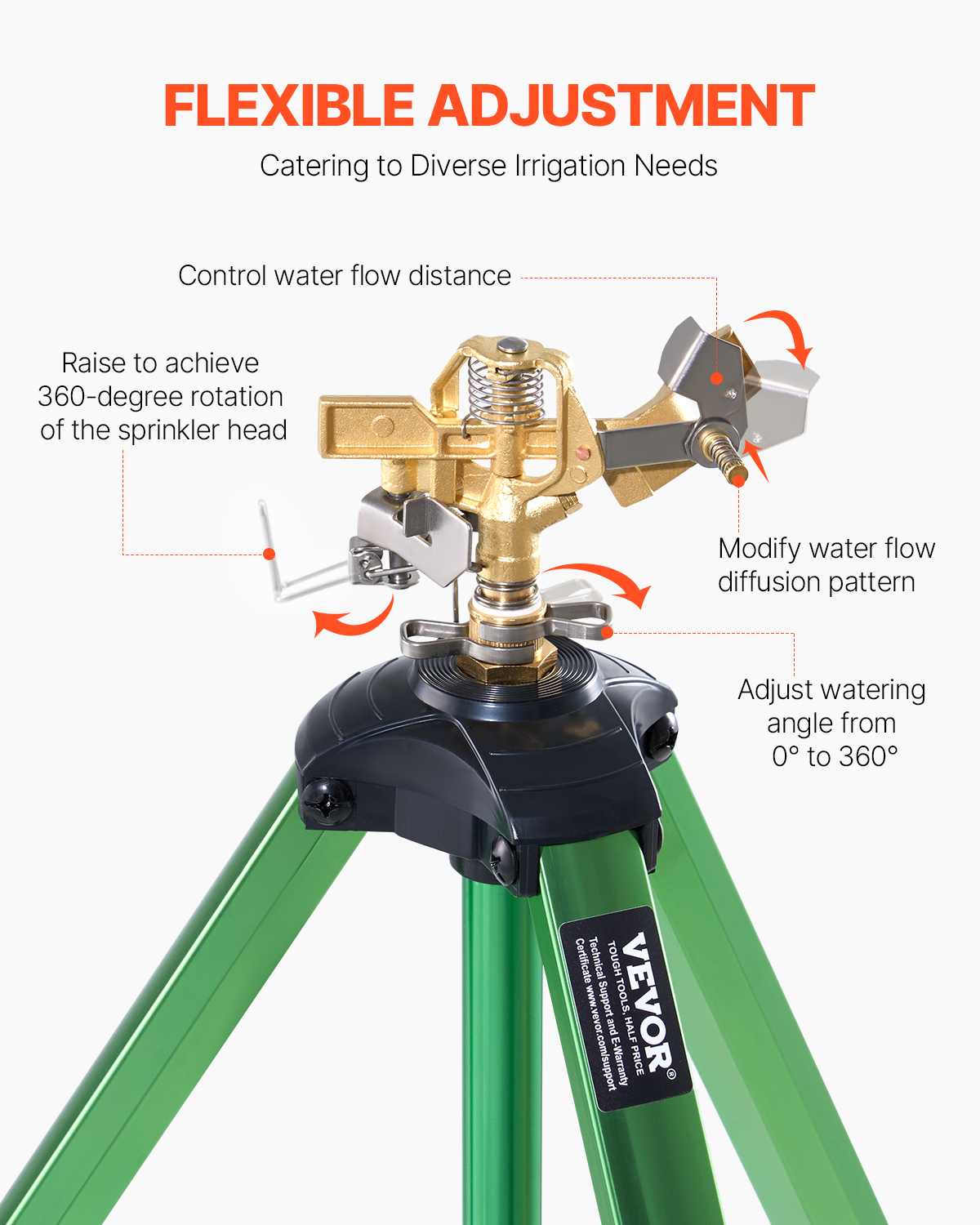 FLEXIBLE ADJUSTMENT

Catering to Diverse Irrigation Needs

Control water flow distance

Raise to achieve 360-degree rotation of the sprinkler head

Modify water flow diffusion pattern

Adjust watering angle from 0° to 360°

VEVOR®
TOUGH TOOLS, HALF PRICE
Technical Support and E-Warranty
Certificate www.vevor.com/support