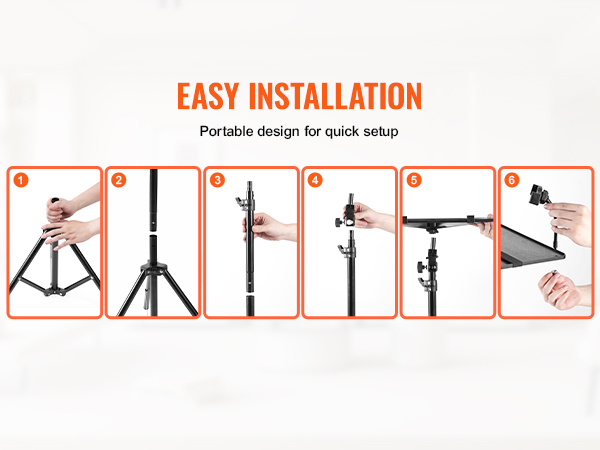 EASY INSTALLATION

Portable design for quick setup

1

2

3

4

5

6