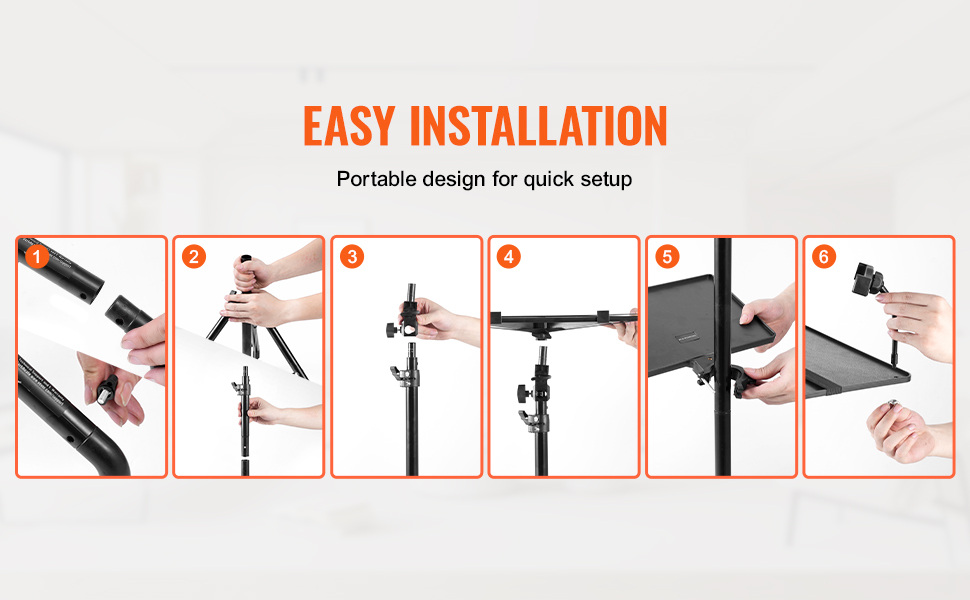 EASY INSTALLATION

Portable design for quick setup

1

2

3

4

5

6