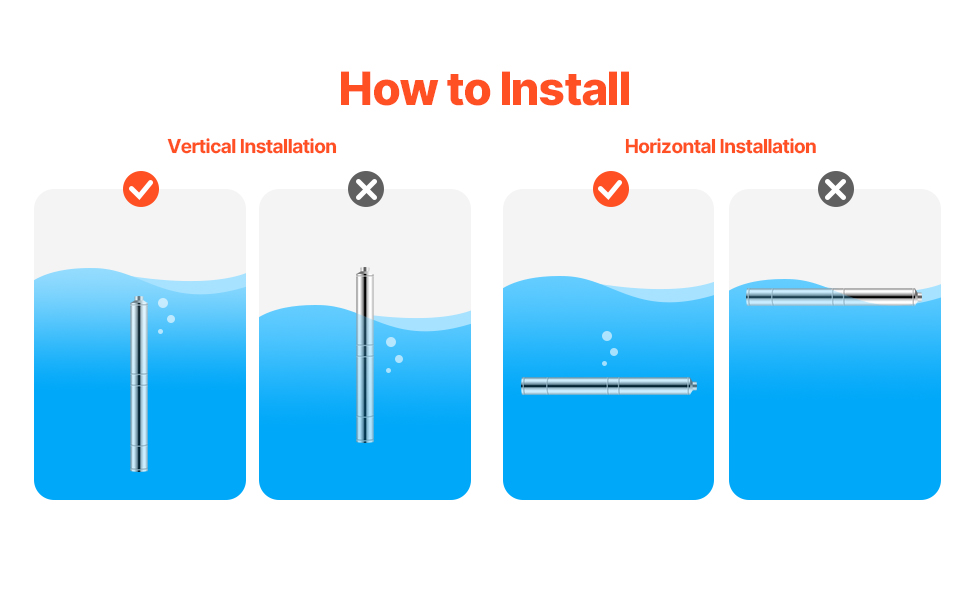 How to Install

Vertical Installation

Horizontal Installation