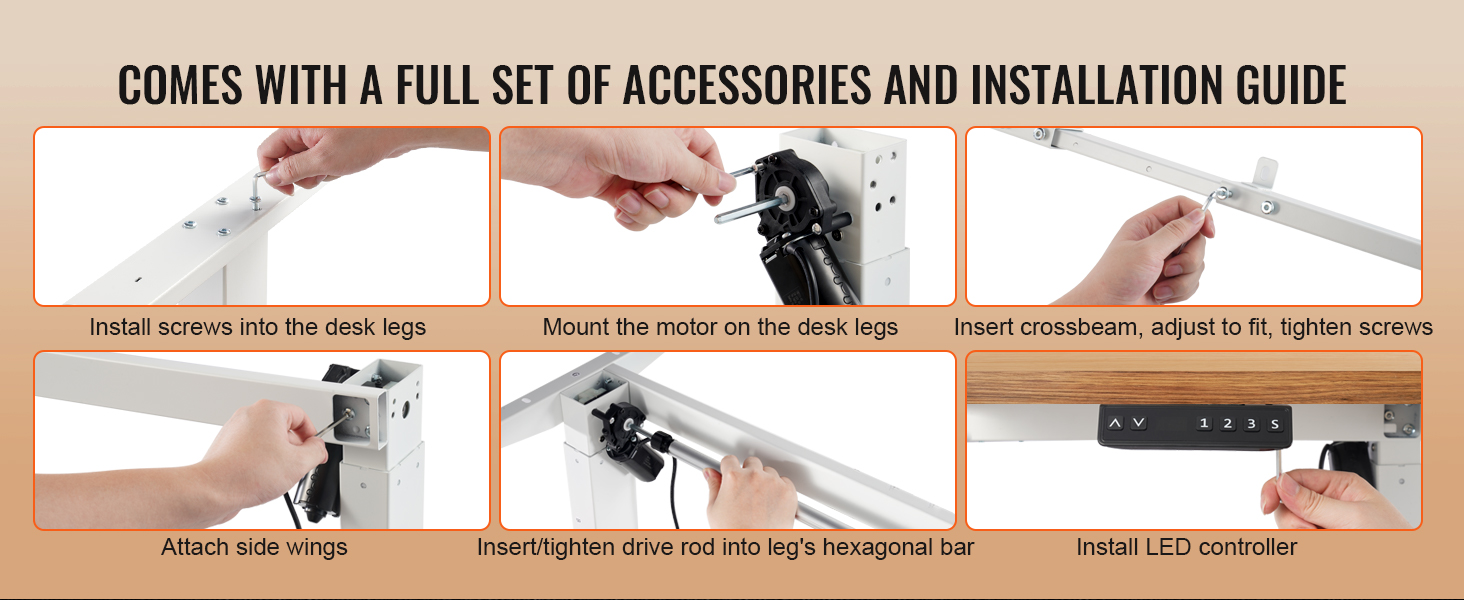 COMES WITH A FULL SET OF ACCESSORIES AND INSTALLATION GUIDE

Install screws into the desk legs

Mount the motor on the desk legs

Insert crossbeam, adjust to fit, tighten screws

Attach side wings

Insert/tighten drive rod into leg's hexagonal bar

1 2 3 S

Install LED controller