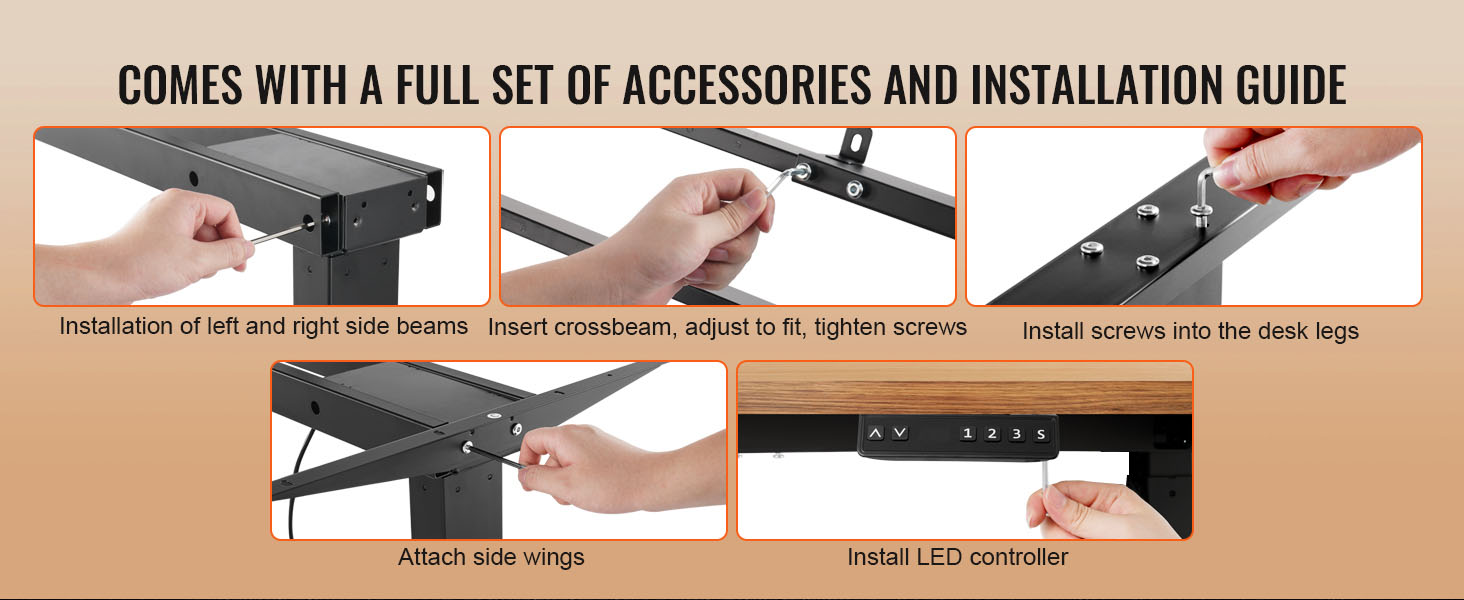 COMES WITH A FULL SET OF ACCESSORIES AND INSTALLATION GUIDE

Installation of left and right side beams

Insert crossbeam, adjust to fit, tighten screws

Install screws into the desk legs

Attach side wings

1 2 3 S

Install LED controller