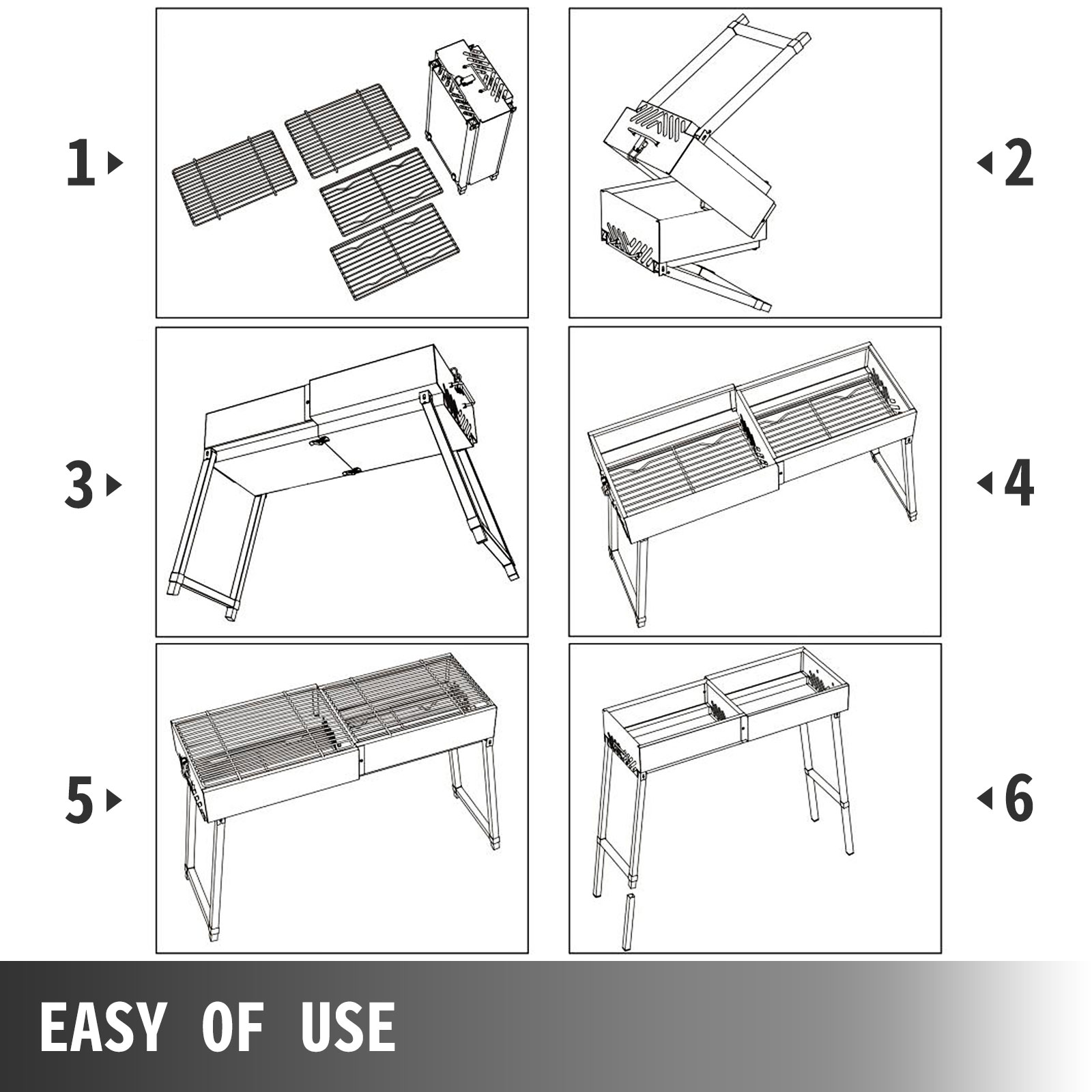 1
2
3
4
5
6

EASY OF USE