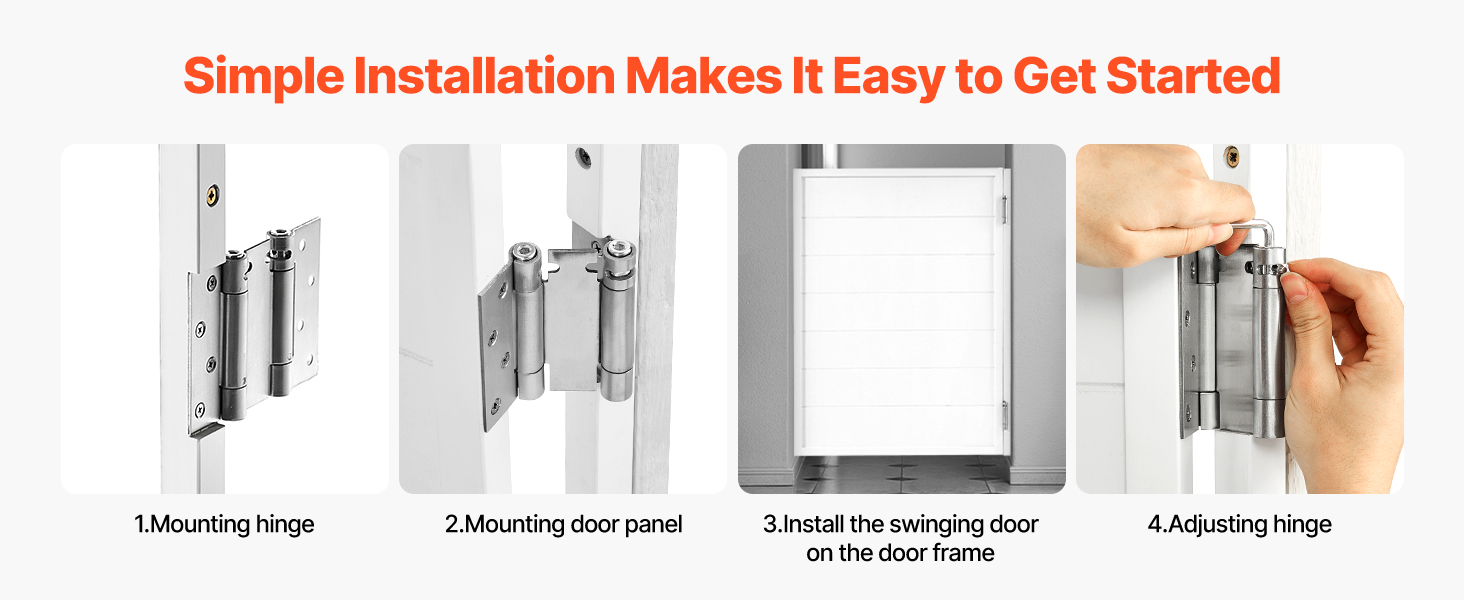 Simple Installation Makes It Easy to Get Started

1.Mounting hinge

2.Mounting door panel

3.Install the swinging door on the door frame

4.Adjusting hinge