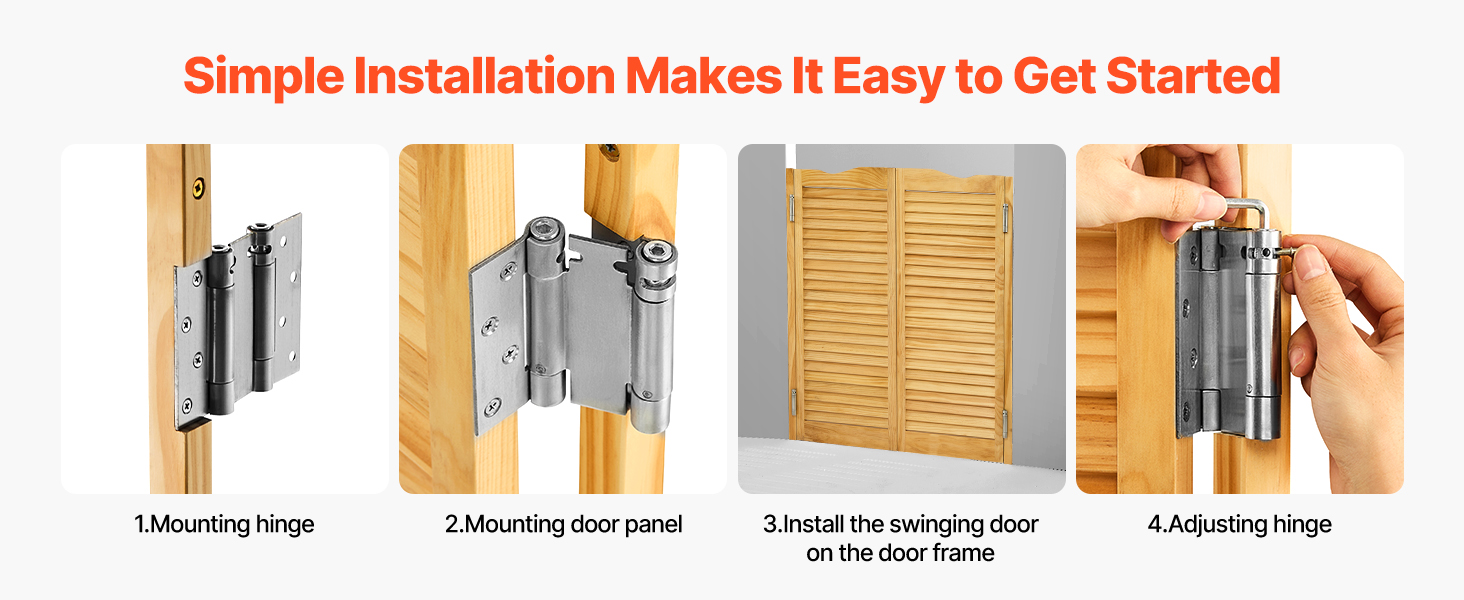 Simple Installation Makes It Easy to Get Started

1.Mounting hinge

2.Mounting door panel

3.Install the swinging door on the door frame

4.Adjusting hinge