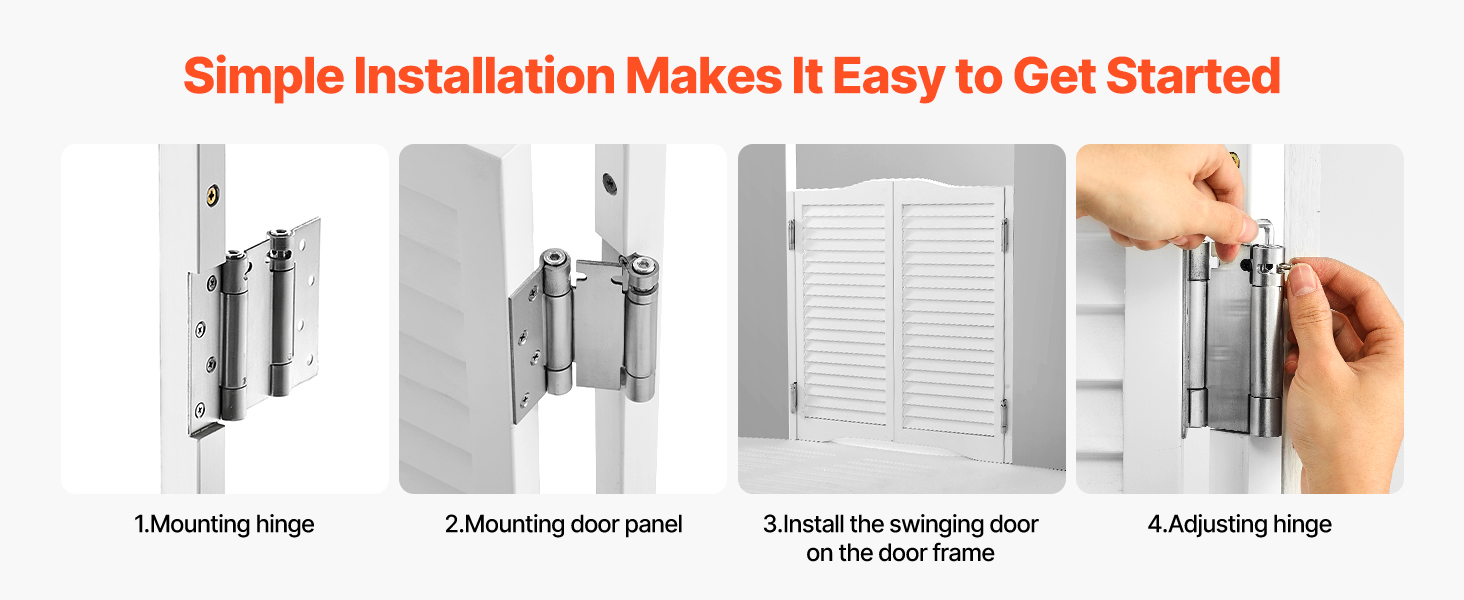 Simple Installation Makes It Easy to Get Started

1.Mounting hinge

2.Mounting door panel

3.Install the swinging door on the door frame

4.Adjusting hinge