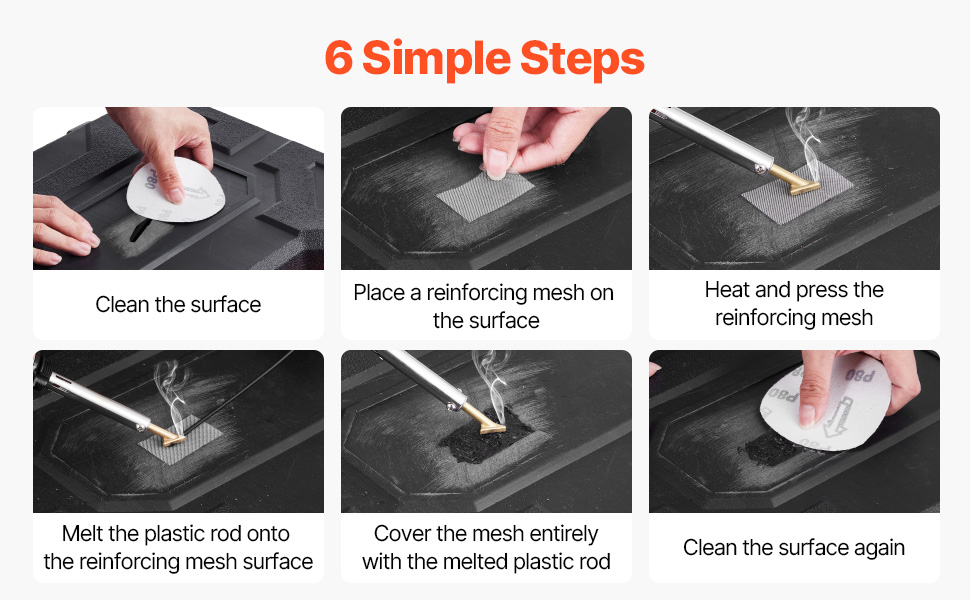 6 Simple Steps

P80

Clean the surface

Place a reinforcing mesh on the surface

Heat and press the reinforcing mesh

Melt the plastic rod onto the reinforcing mesh surface

Cover the mesh entirely with the melted plastic rod

P80

Clean the surface again