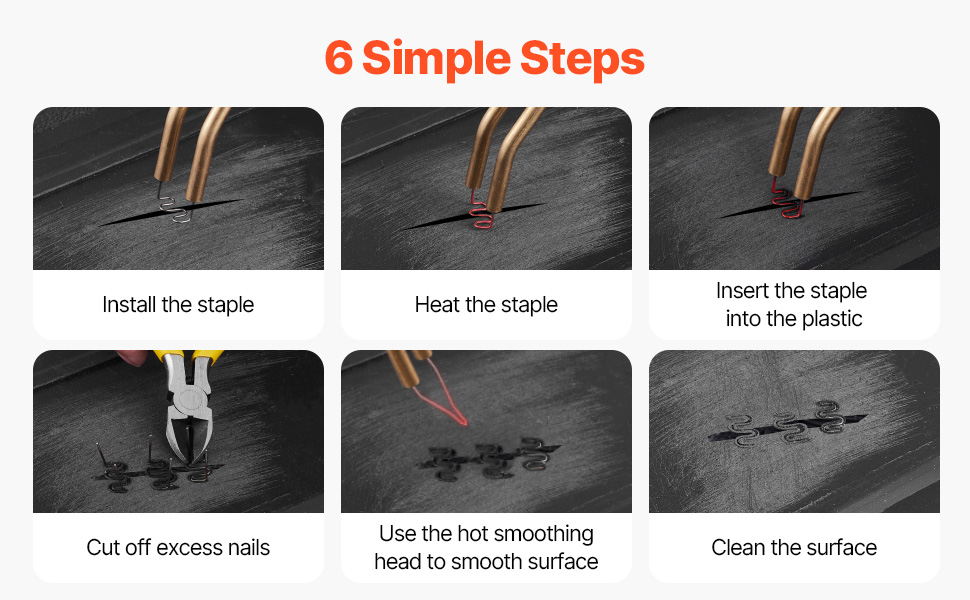 6 Simple Steps

Install the staple

Heat the staple

Insert the staple into the plastic

Cut off excess nails

Use the hot smoothing head to smooth surface

Clean the surface