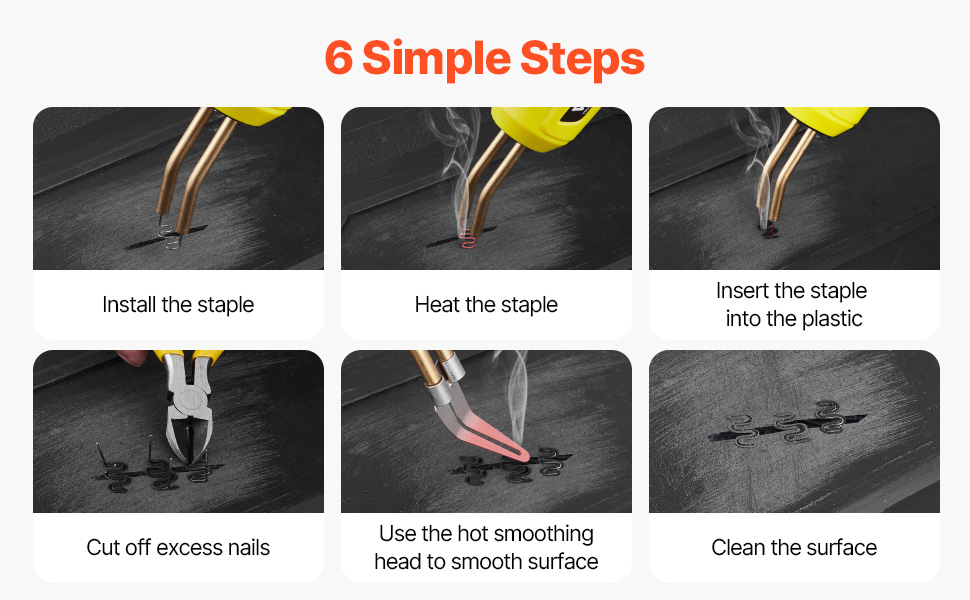 6 Simple Steps

Install the staple

Heat the staple

Insert the staple into the plastic

Cut off excess nails

Use the hot smoothing head to smooth surface

Clean the surface