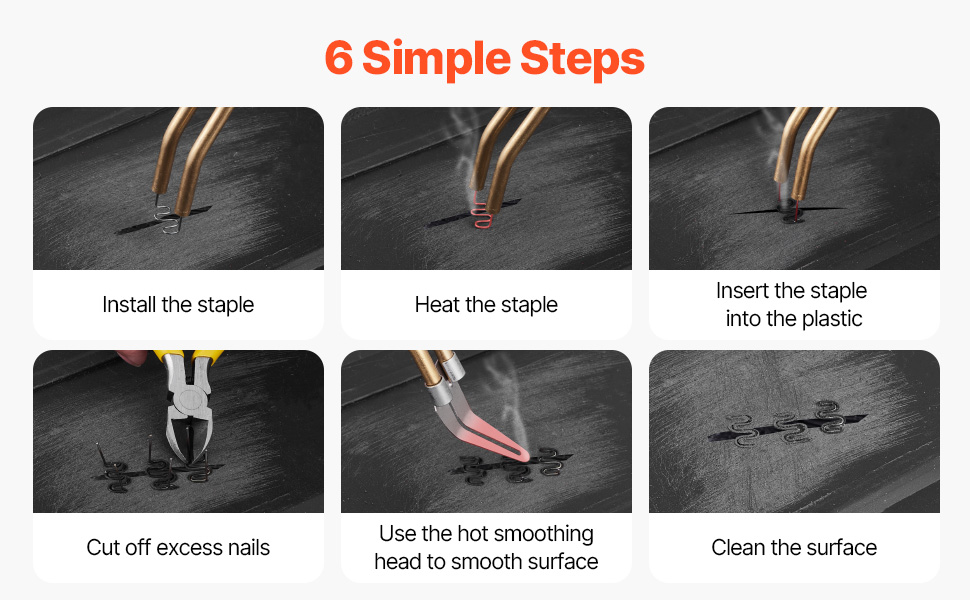 6 Simple Steps

Install the staple

Heat the staple

Insert the staple into the plastic

Cut off excess nails

Use the hot smoothing head to smooth surface

Clean the surface