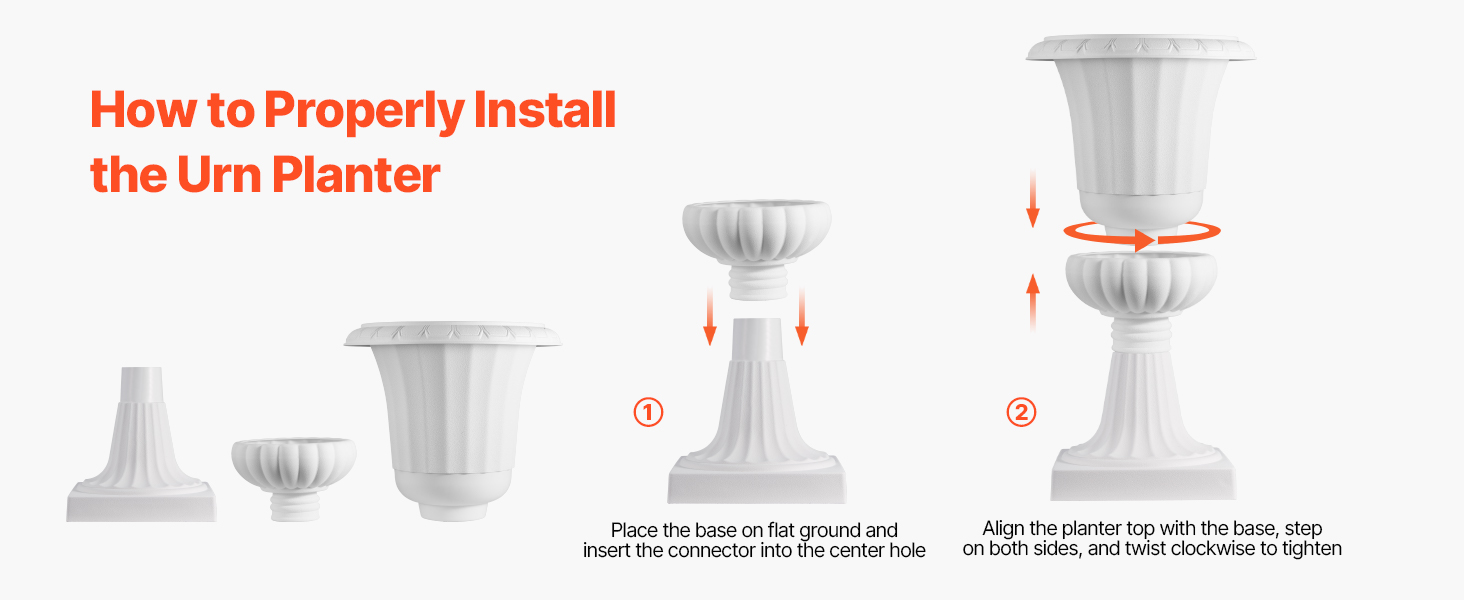 How to Properly Install the Urn Planter

①

Place the base on flat ground and insert the connector into the center hole

②

Align the planter top with the base, step on both sides, and twist clockwise to tighten