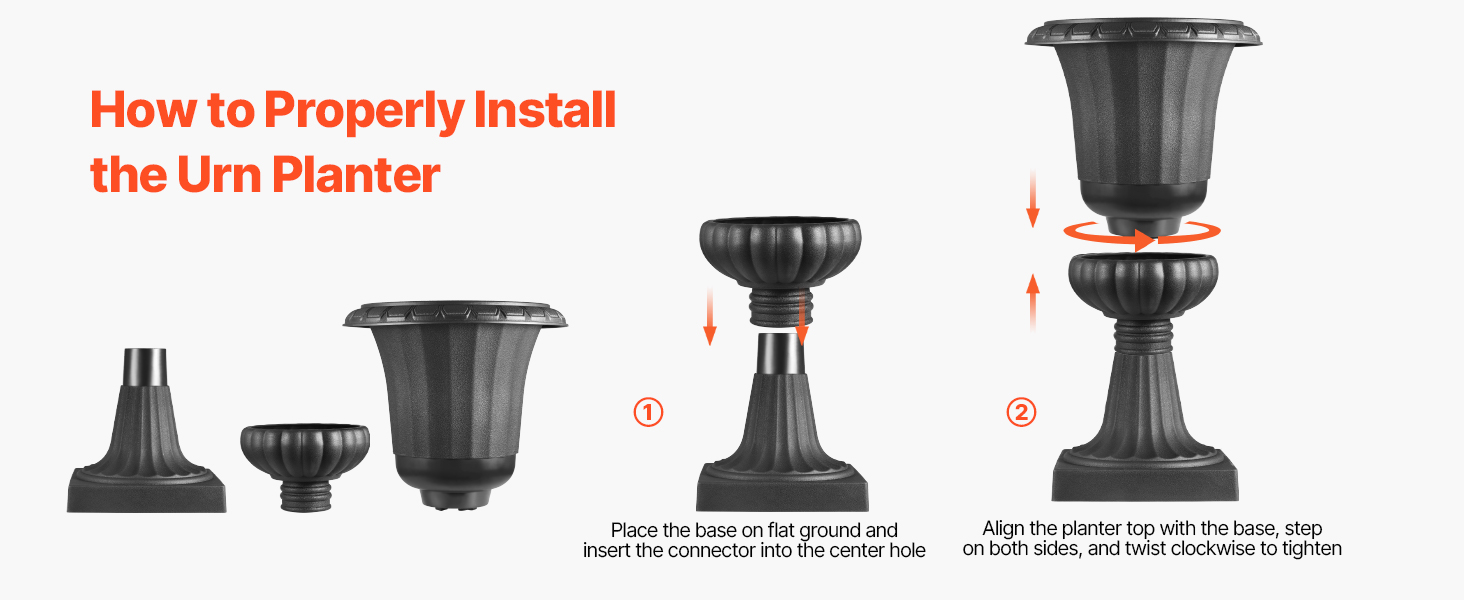 How to Properly Install the Urn Planter

①

Place the base on flat ground and insert the connector into the center hole

②

Align the planter top with the base, step on both sides, and twist clockwise to tighten