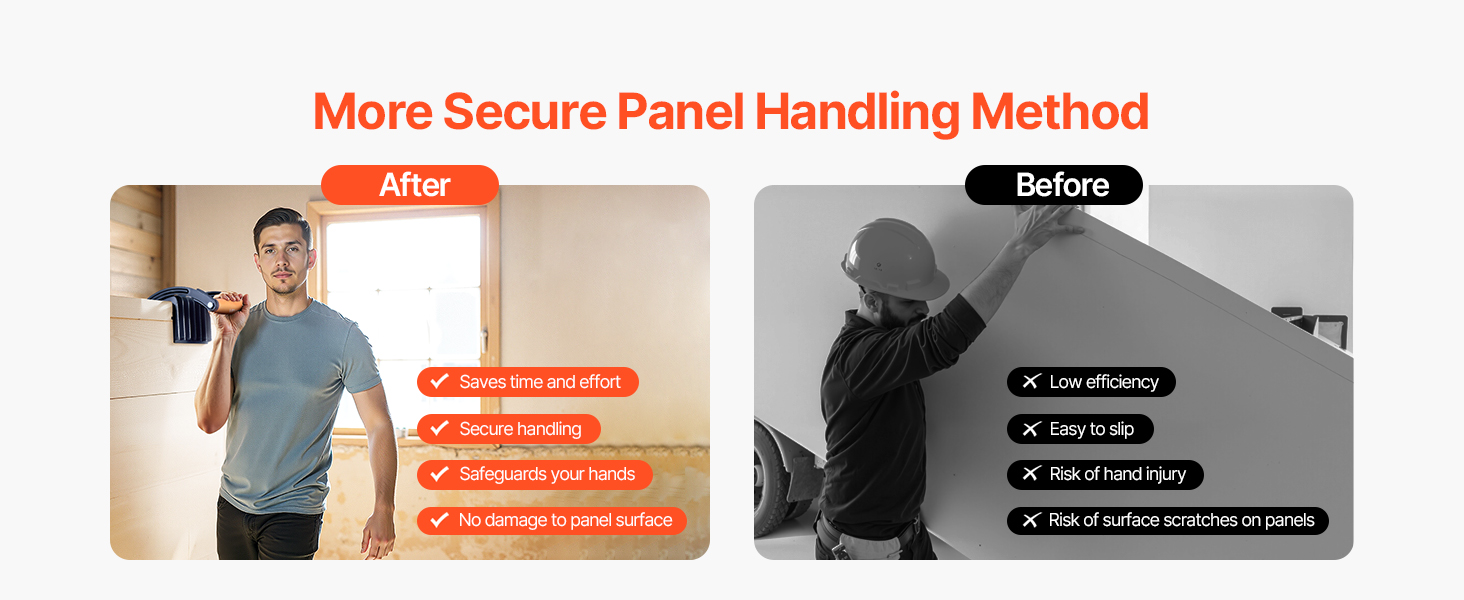 More Secure Panel Handling Method

After

Saves time and effort

Secure handling

Safeguards your hands

No damage to panel surface

Before

Low efficiency

Easy to slip

Risk of hand injury

Risk of surface scratches on panels