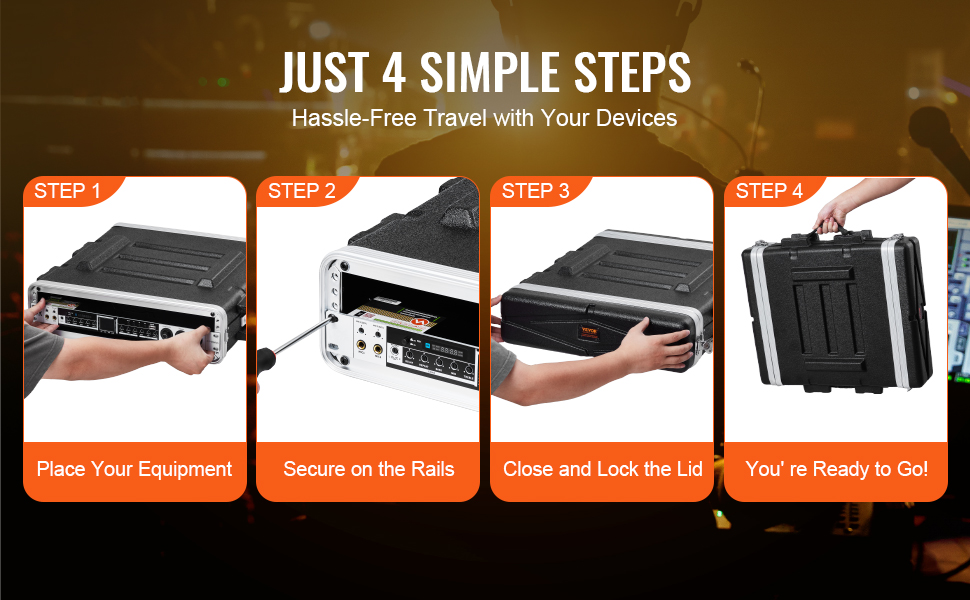 JUST 4 SIMPLE STEPS
Hassle-Free Travel with Your Devices

STEP 1
Place Your Equipment

STEP 2
Secure on the Rails

STEP 3
VEVOR
Close and Lock the Lid

STEP 4
You' re Ready to Go!