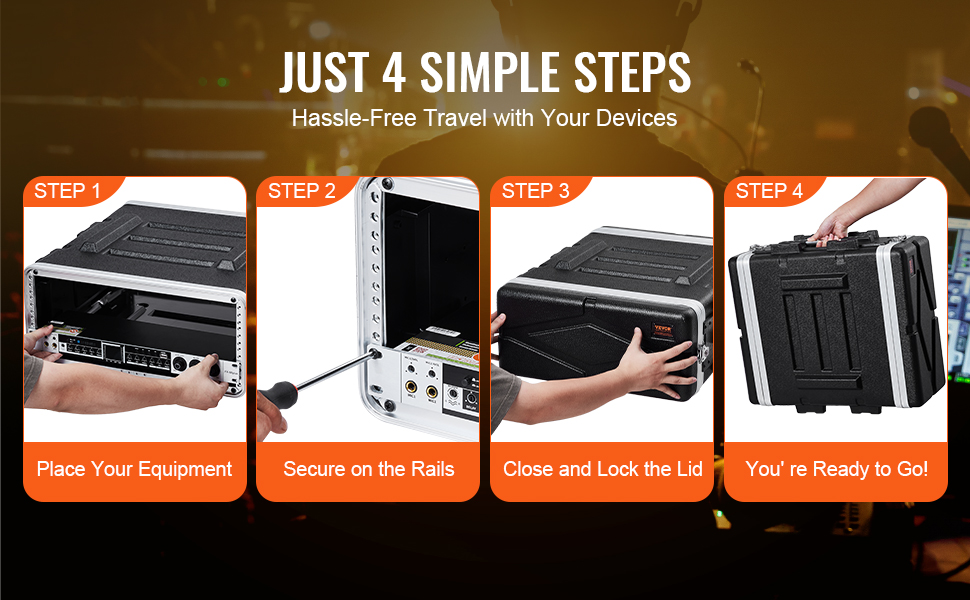 JUST 4 SIMPLE STEPS
Hassle-Free Travel with Your Devices

STEP 1
Place Your Equipment

STEP 2
Secure on the Rails

STEP 3
VEVOR
Close and Lock the Lid

STEP 4
You' re Ready to Go!