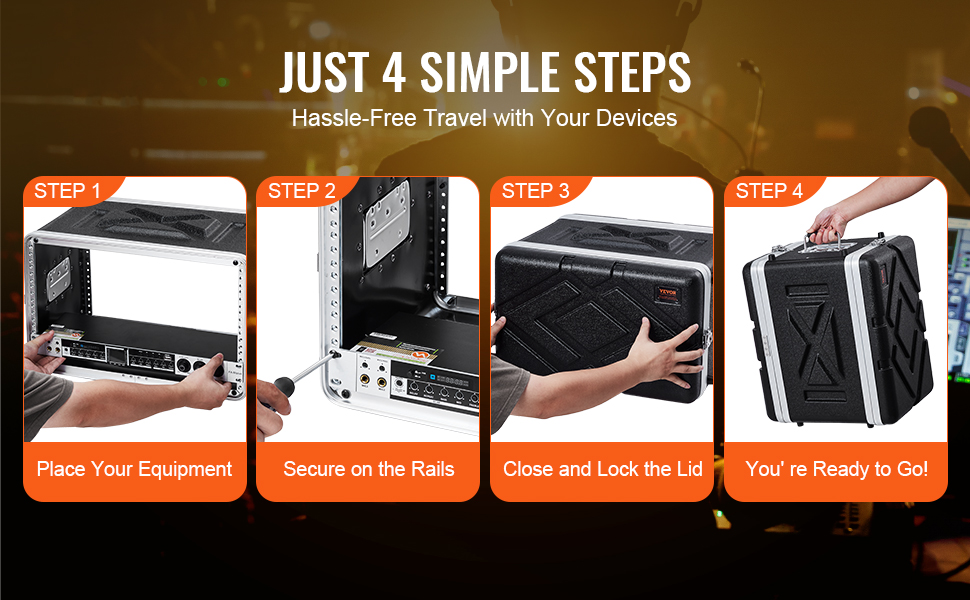 JUST 4 SIMPLE STEPS
Hassle-Free Travel with Your Devices

STEP 1
Place Your Equipment

STEP 2
Secure on the Rails

STEP 3
VEVOR
Close and Lock the Lid

STEP 4
You' re Ready to Go!