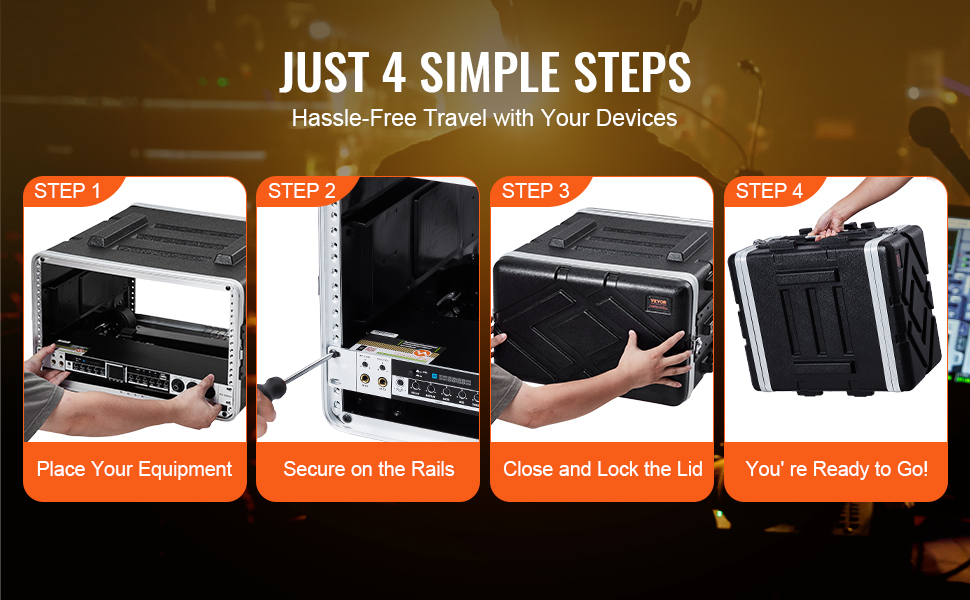 JUST 4 SIMPLE STEPS
Hassle-Free Travel with Your Devices

STEP 1
Place Your Equipment

STEP 2
Secure on the Rails

STEP 3
VEVOR
Close and Lock the Lid

STEP 4
You' re Ready to Go!