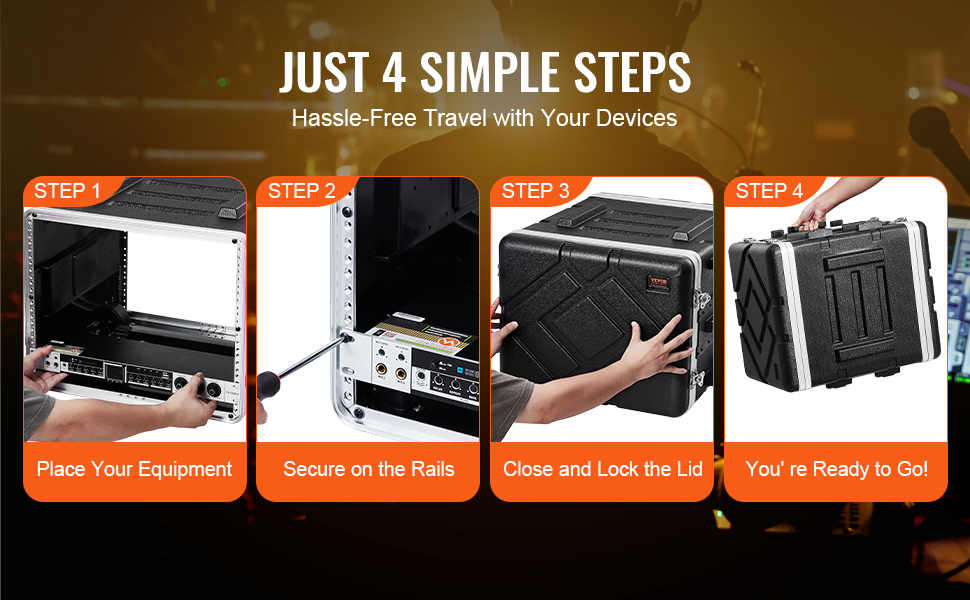 JUST 4 SIMPLE STEPS
Hassle-Free Travel with Your Devices

STEP 1
Place Your Equipment

STEP 2
Secure on the Rails

STEP 3
VEVOR
Close and Lock the Lid

STEP 4
You' re Ready to Go!